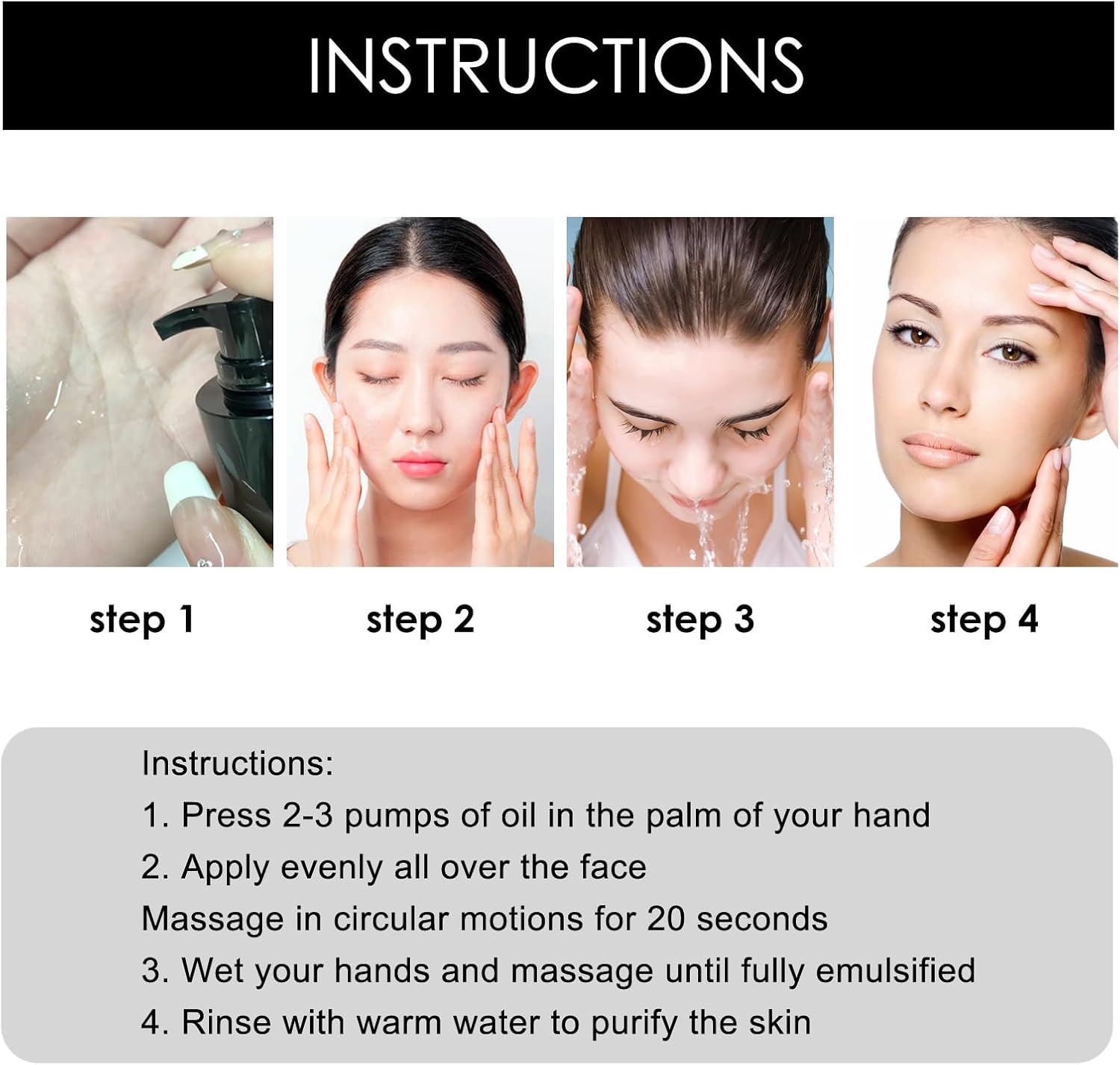 INSTRUCTIONS

step 1

step 2

step 3

step 4

Instructions:
1. Press 2-3 pumps of oil in the palm of your hand
2. Apply evenly all over the face
Massage in circular motions for 20 seconds
3. Wet your hands and massage until fully emulsified
4. Rinse with warm water to purify the skin