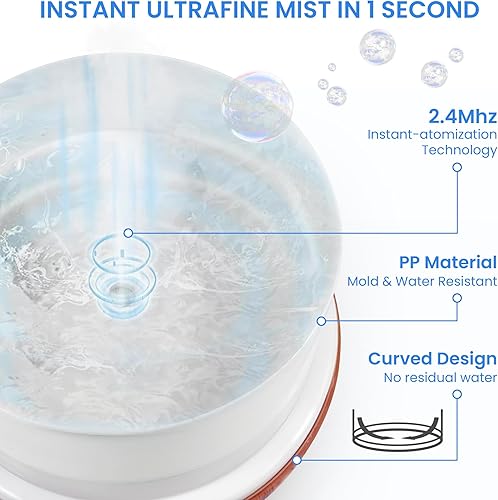 INSTANT ULTRAFINE MIST IN 1 SECOND

2.4Mhz
Instant-atomization Technology

PP Material
Mold & Water Resistant

Curved Design
No residual water