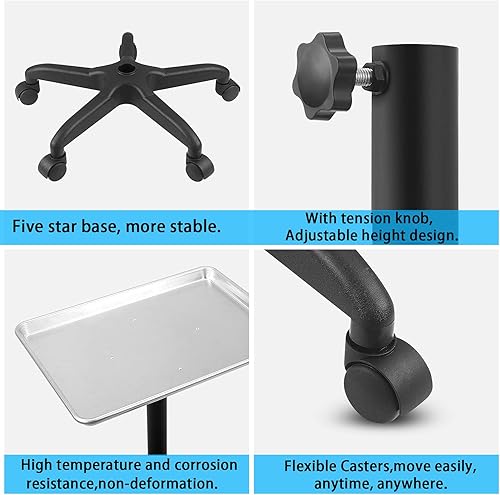 Five star base, more stable.

With tension knob,
Adjustable height design.

High temperature and corrosion resistance,non-deformation.

Flexible Casters,move easily, anytime, anywhere.