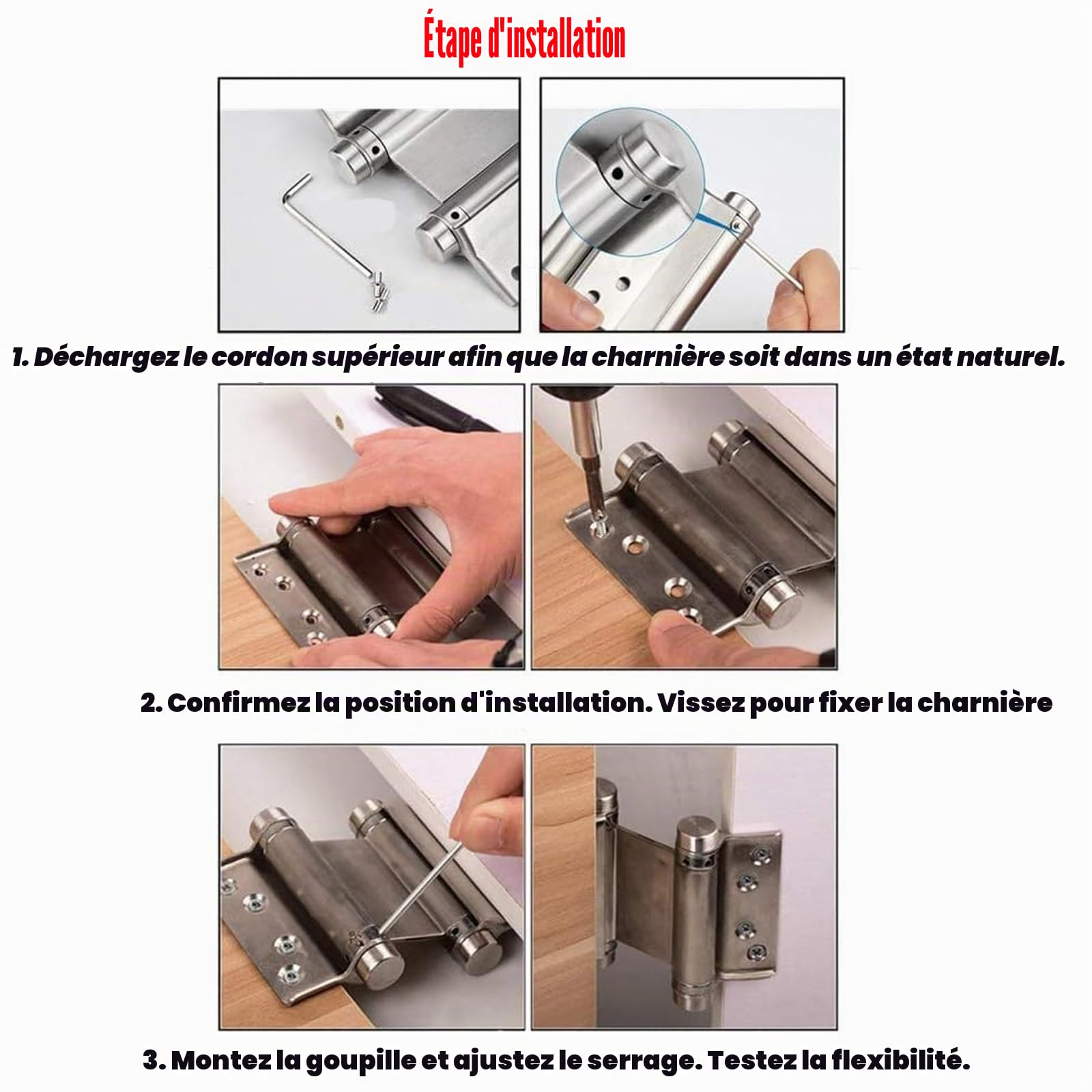 Étape d'installation

1. Déchargez le cordon supérieur afin que la charnière soit dans un état naturel.

2. Confirmez la position d'installation. Vissez pour fixer la charnière

3. Montez la goupille et ajustez le serrage. Testez la flexibilité.