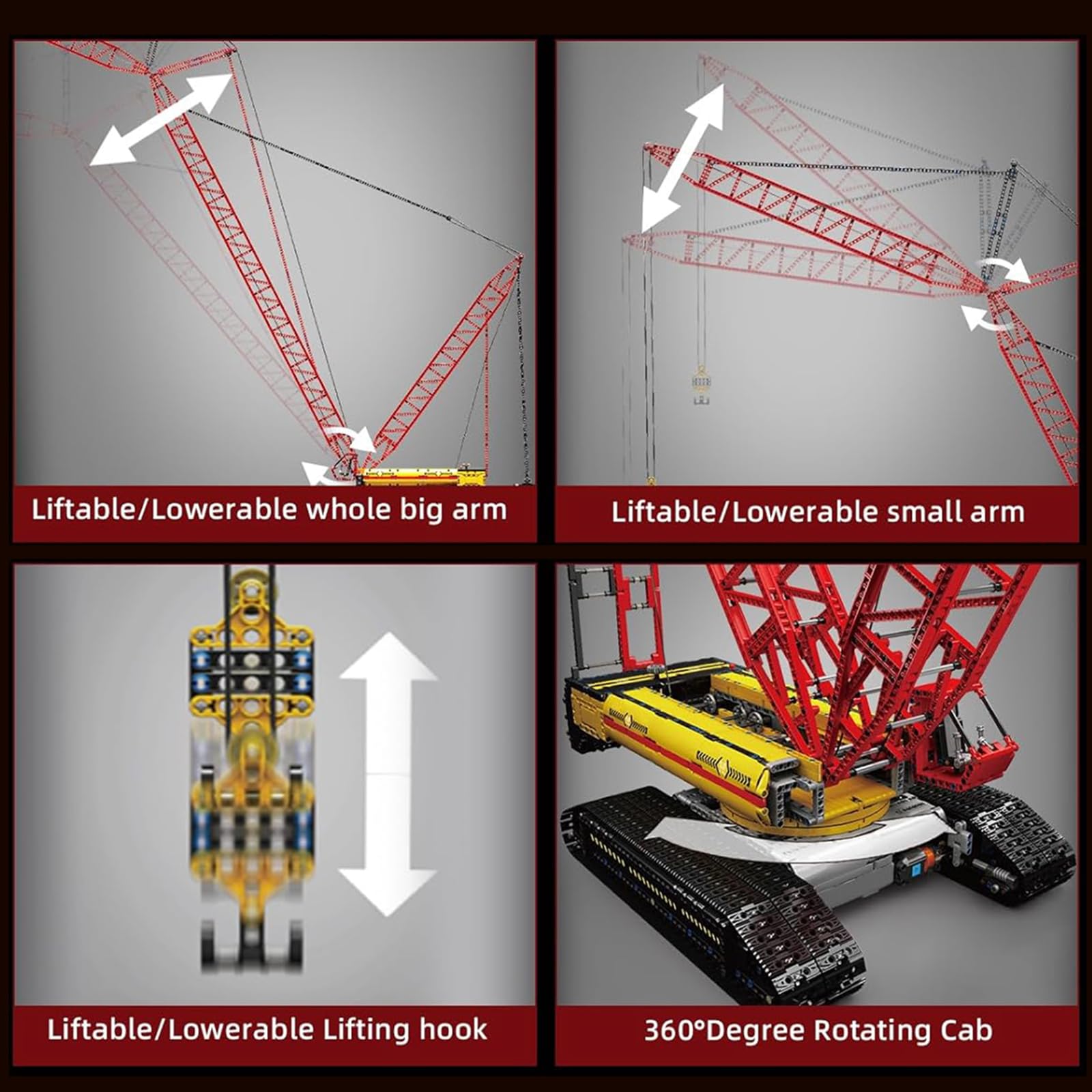 Liftable/Lowerable whole big arm

Liftable/Lowerable small arm

Liftable/Lowerable Lifting hook

360°Degree Rotating Cab