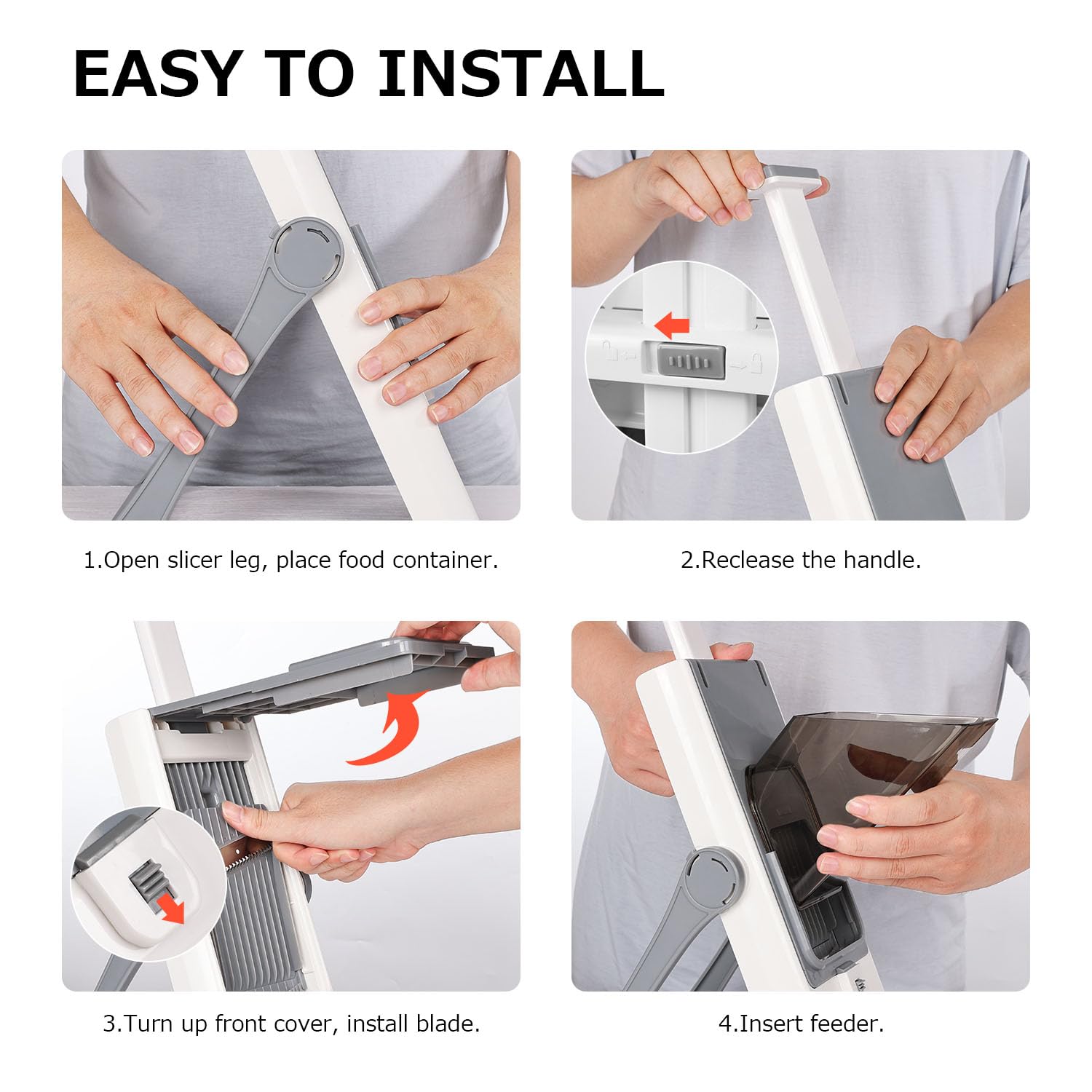 EASY TO INSTALL

1.Open slicer leg, place food container.

2.Reclease the handle.

3.Turn up front cover, install blade.

4.Insert feeder.