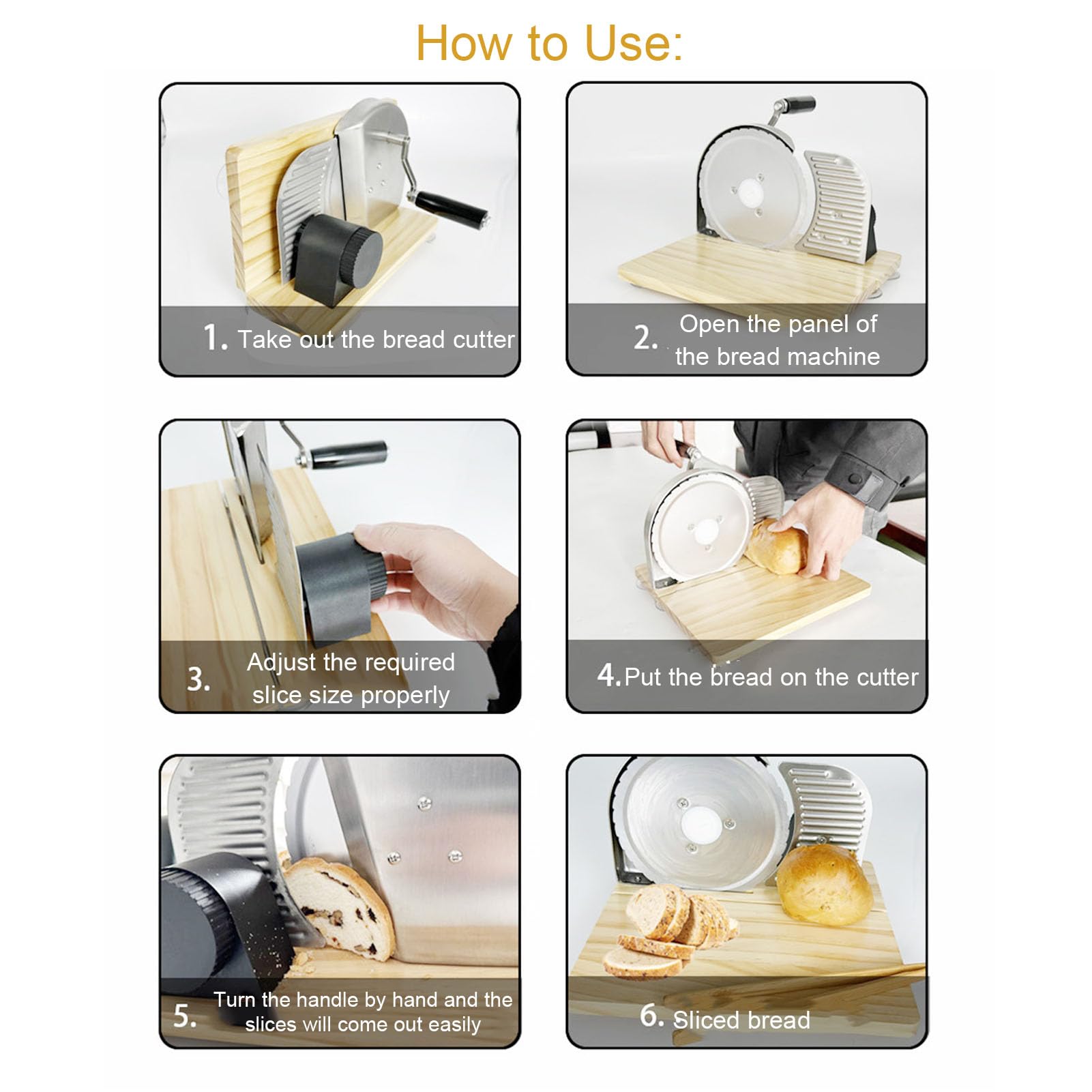 How to Use:

1. Take out the bread cutter

2. Open the panel of the bread machine

3. Adjust the required slice size properly

4. Put the bread on the cutter

5. Turn the handle by hand and the slices will come out easily

6. Sliced bread