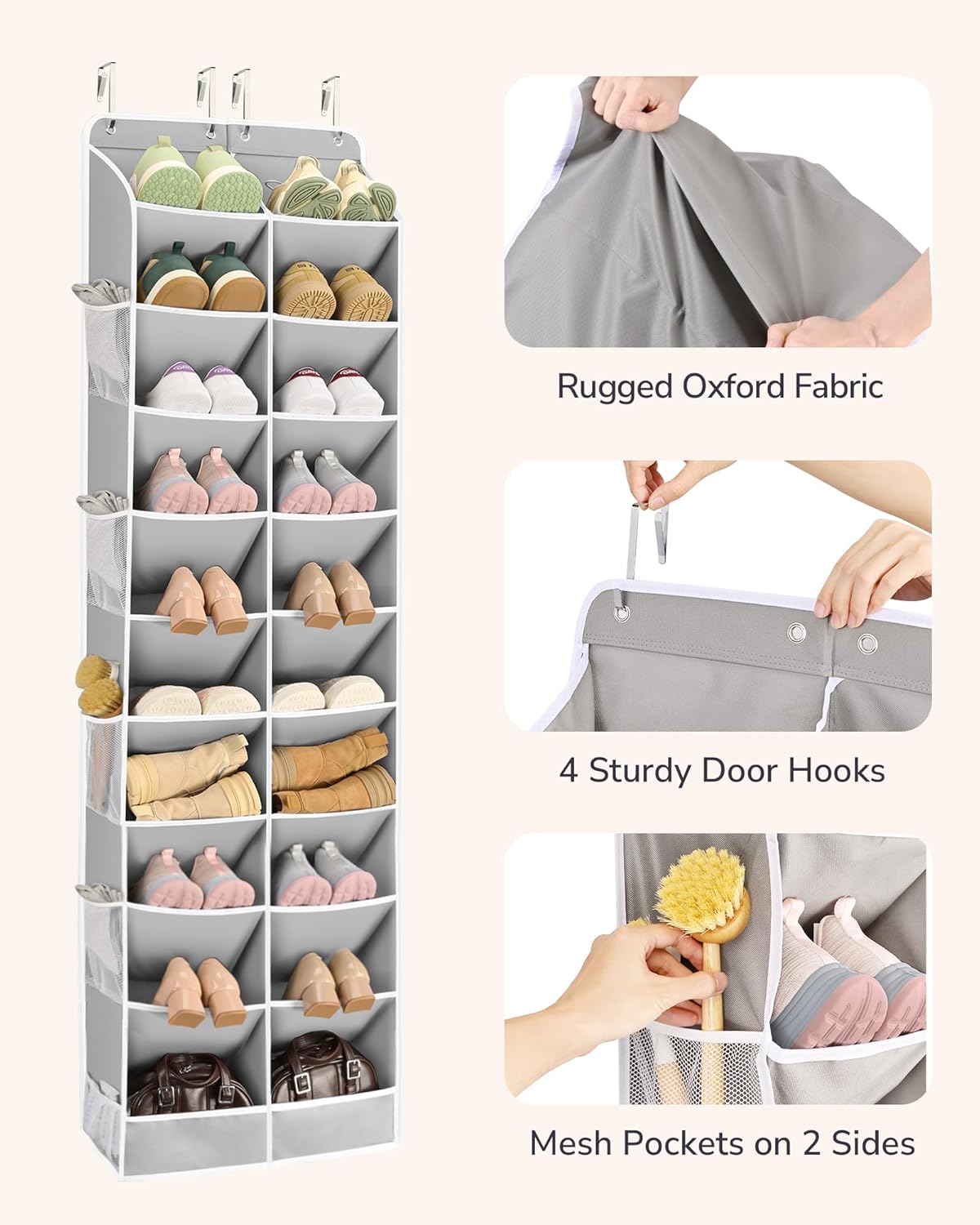 Rugged Oxford Fabric

4 Sturdy Door Hooks

Mesh Pockets on 2 Sides