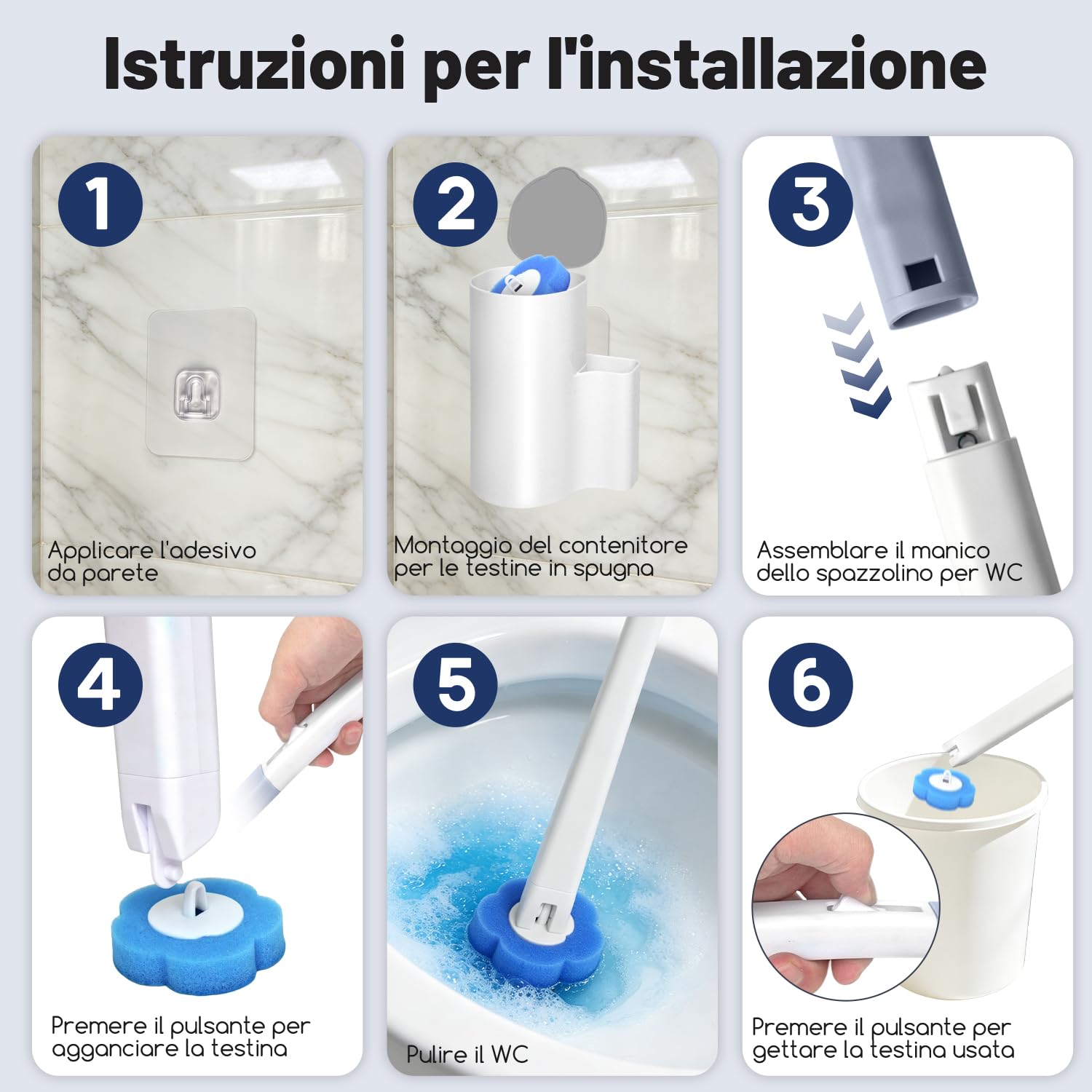 Istruzioni per l'installazione

1

Applicare l'adesivo da parete

2

Montaggio del contenitore per le testine in spugna

3

Assemblare il manico dello spazzolino per WC

4

Premere il pulsante per agganciare la testina

5

Pulire il WC

6

Premere il pulsante per gettare la testina usata