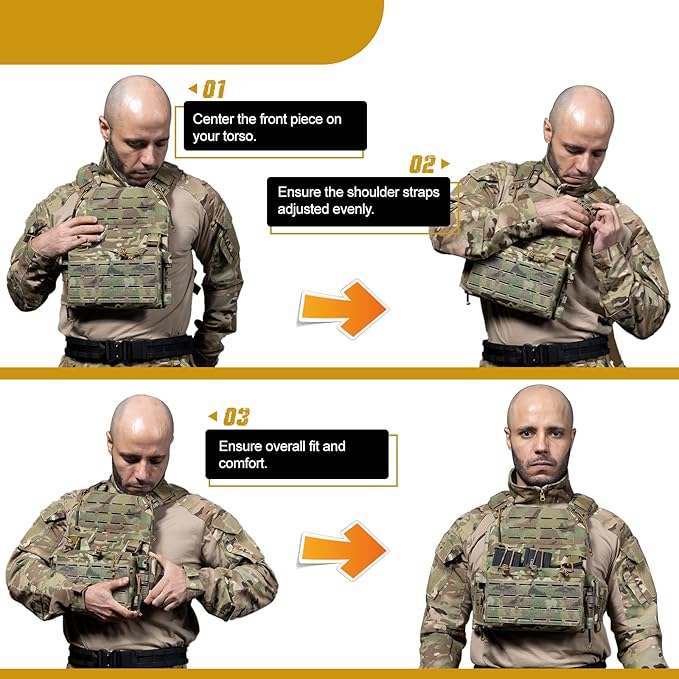 01
Center the front piece on your torso.

02
Ensure the shoulder straps adjusted evenly.

03
Ensure overall fit and comfort.