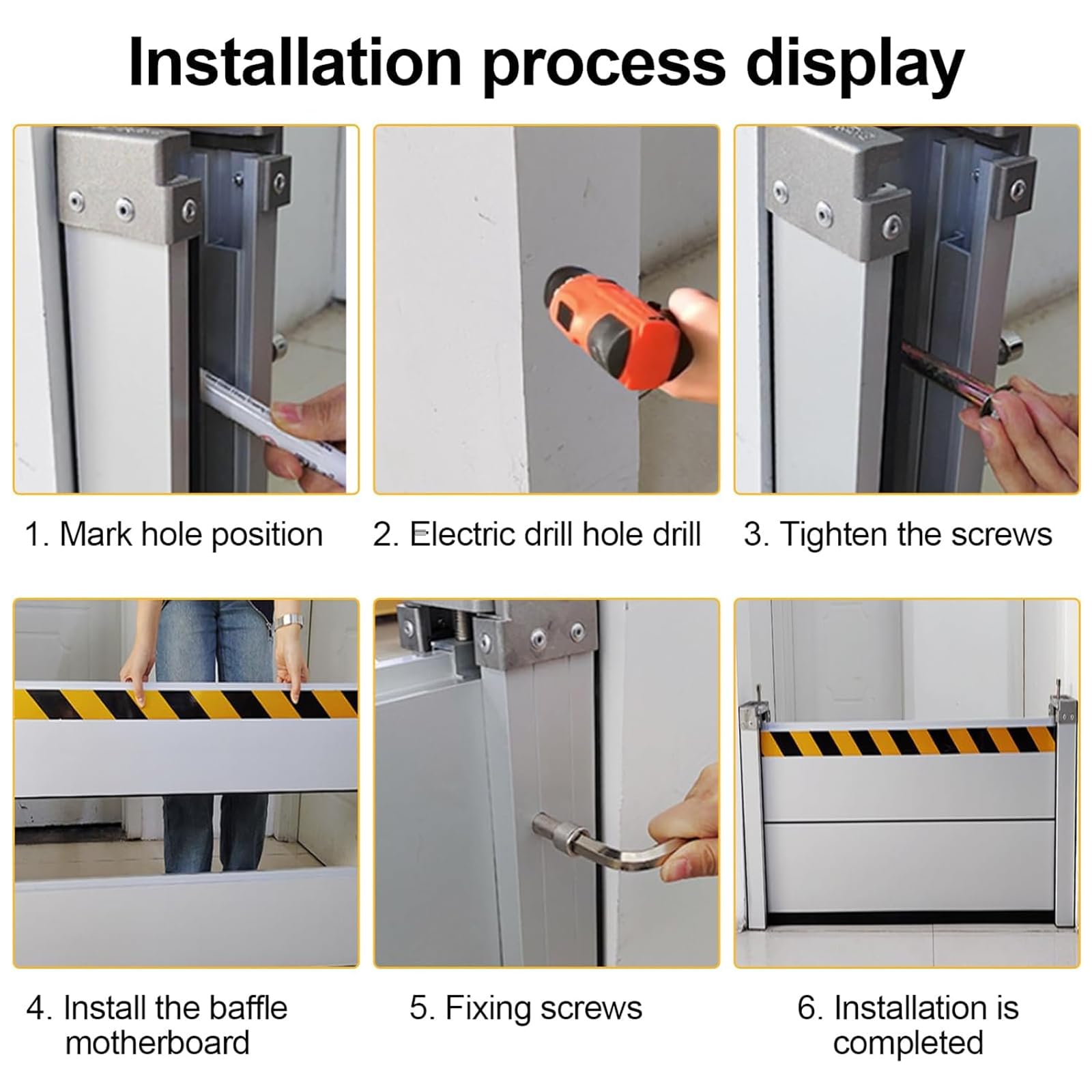 Installation process display

1. Mark hole position

2. Electric drill hole drill

3. Tighten the screws

4. Install the baffle motherboard

5. Fixing screws

6. Installation is completed