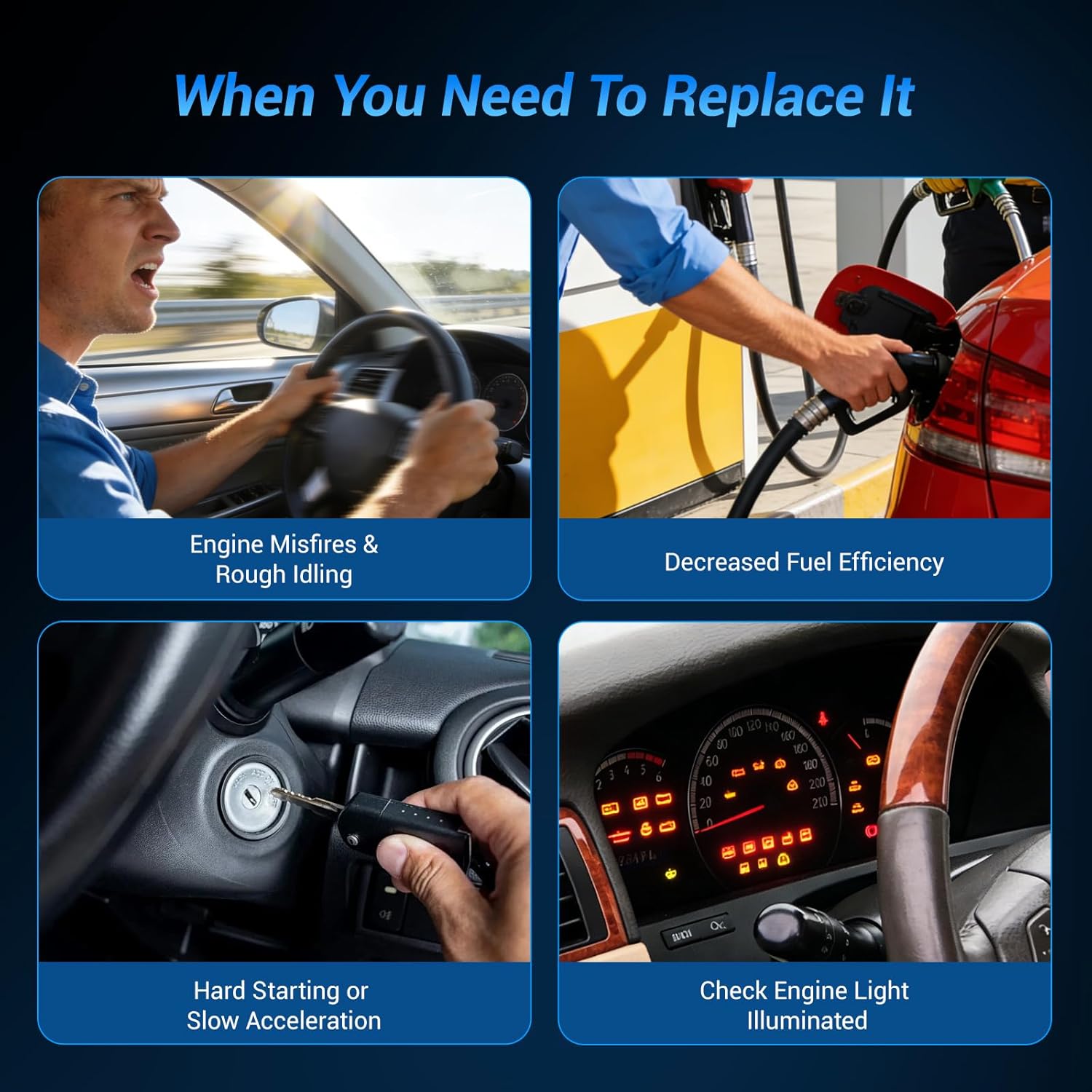 When You Need To Replace It

Engine Misfires & Rough Idling

Decreased Fuel Efficiency

Hard Starting or Slow Acceleration

Check Engine Light Illuminated