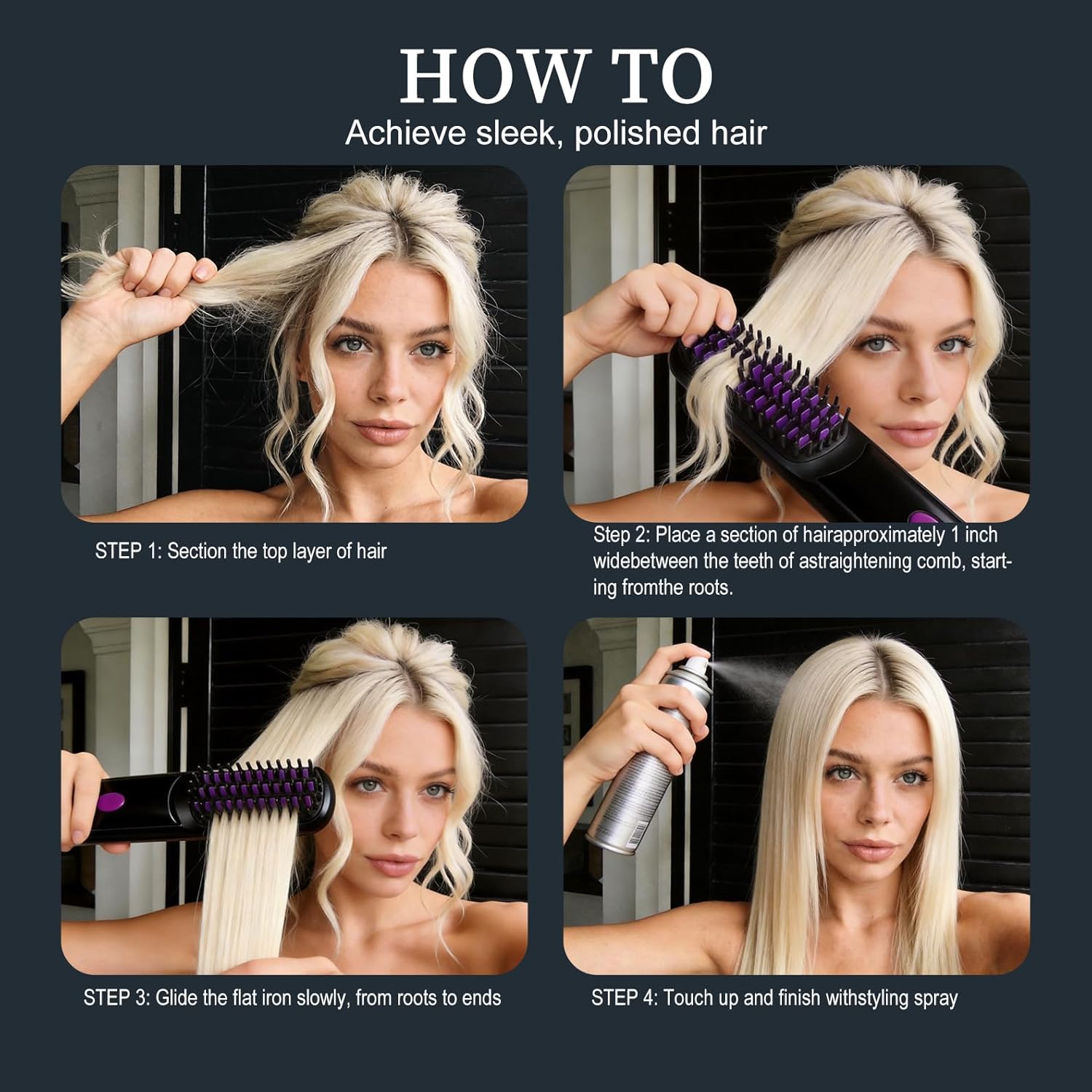 HOW TO
Achieve sleek, polished hair

STEP 1: Section the top layer of hair

Step 2: Place a section of hairapproximately 1 inch widebetween the teeth of astraightening comb, starting fromthe roots.

STEP 3: Glide the flat iron slowly, from roots to ends

STEP 4: Touch up and finish withstyling spray