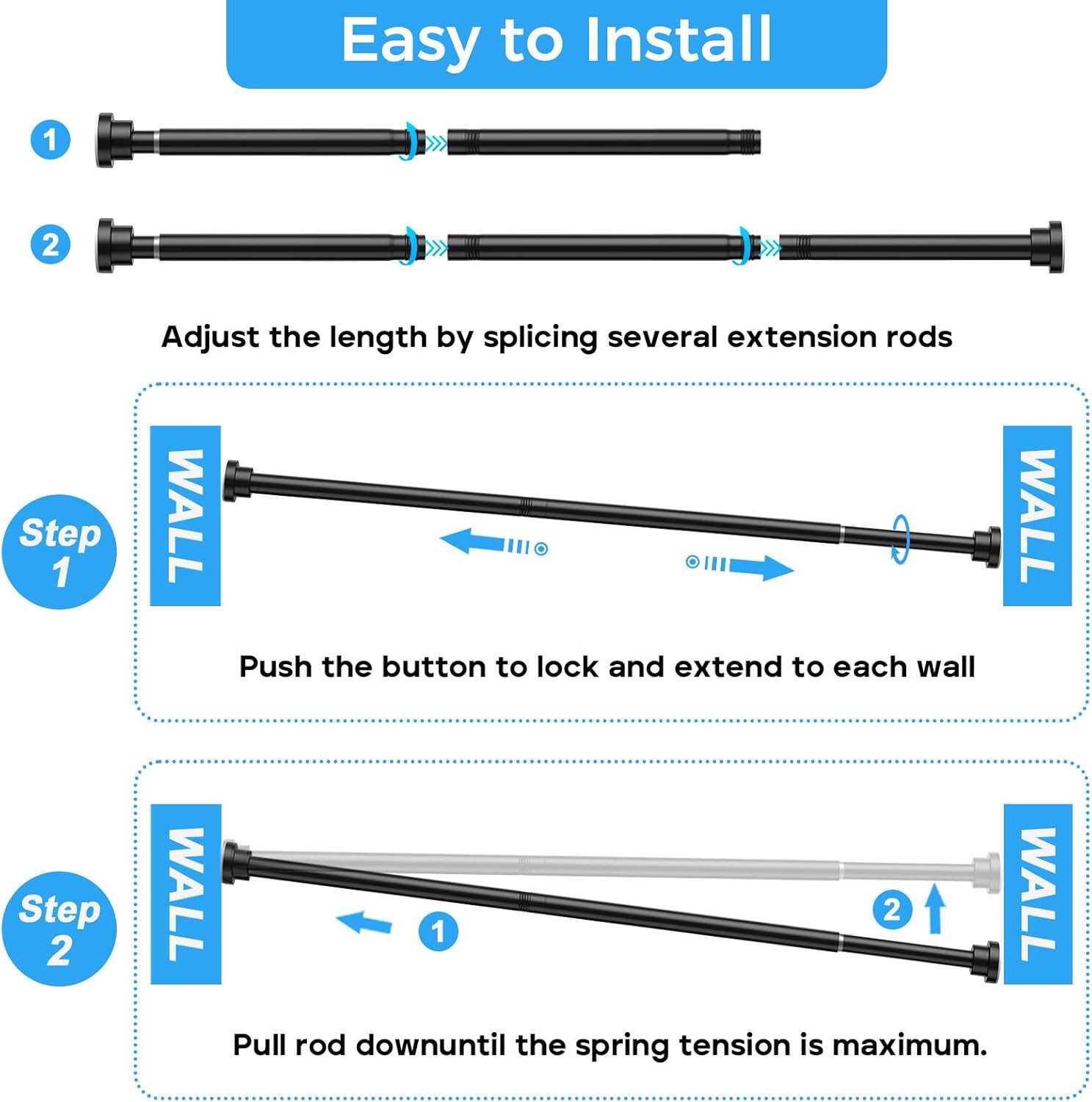 Easy to Install

1

2

Adjust the length by splicing several extension rods

Step 1

WALL

WALL

Push the button to lock and extend to each wall

Step 2

WALL

1

2

WALL

Pull rod downuntil the spring tension is maximum.