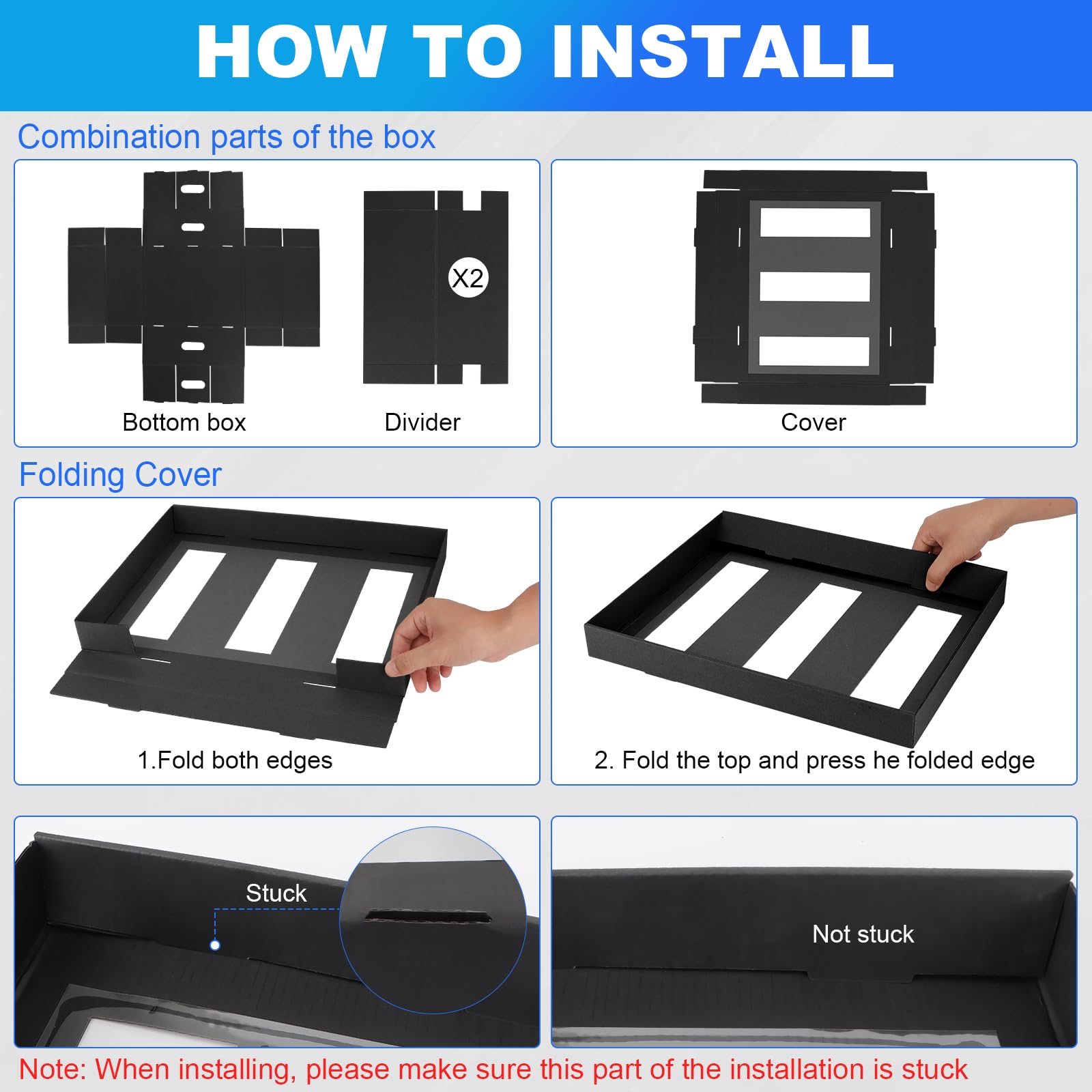 HOW TO INSTALL

Combination parts of the box

X2

Bottom box

Divider

Cover

Folding Cover

1.Fold both edges

2. Fold the top and press he folded edge

Stuck

Not stuck

Note: When installing, please make sure this part of the installation is stuck