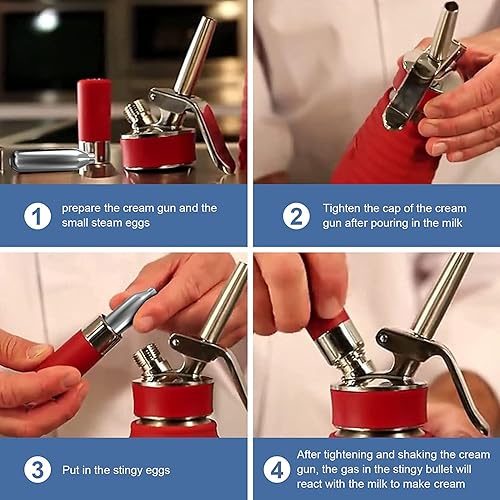 1 prepare the cream gun and the small steam eggs

2 Tighten the cap of the cream gun after pouring in the milk

3 Put in the stingy eggs

4 After tightening and shaking the cream gun, the gas in the stingy bullet will react with the milk to make cream