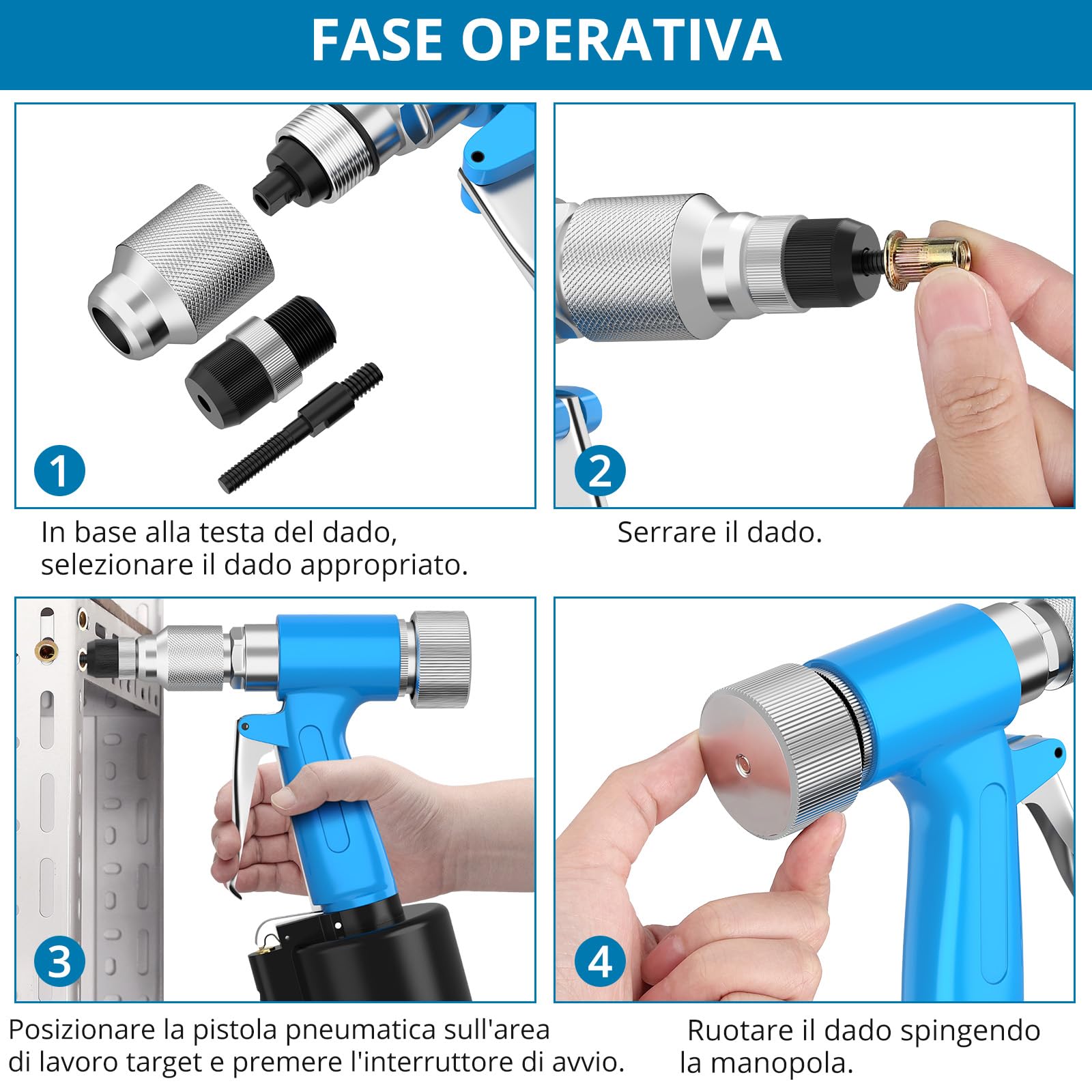 FASE OPERATIVA

1

In base alla testa del dado, selezionare il dado appropriato.

2

Serrare il dado.

3

Posizionare la pistola pneumatica sull'area di lavoro target e premere l'interruttore di avvio.

4

Ruotare il dado spingendo la manopola.