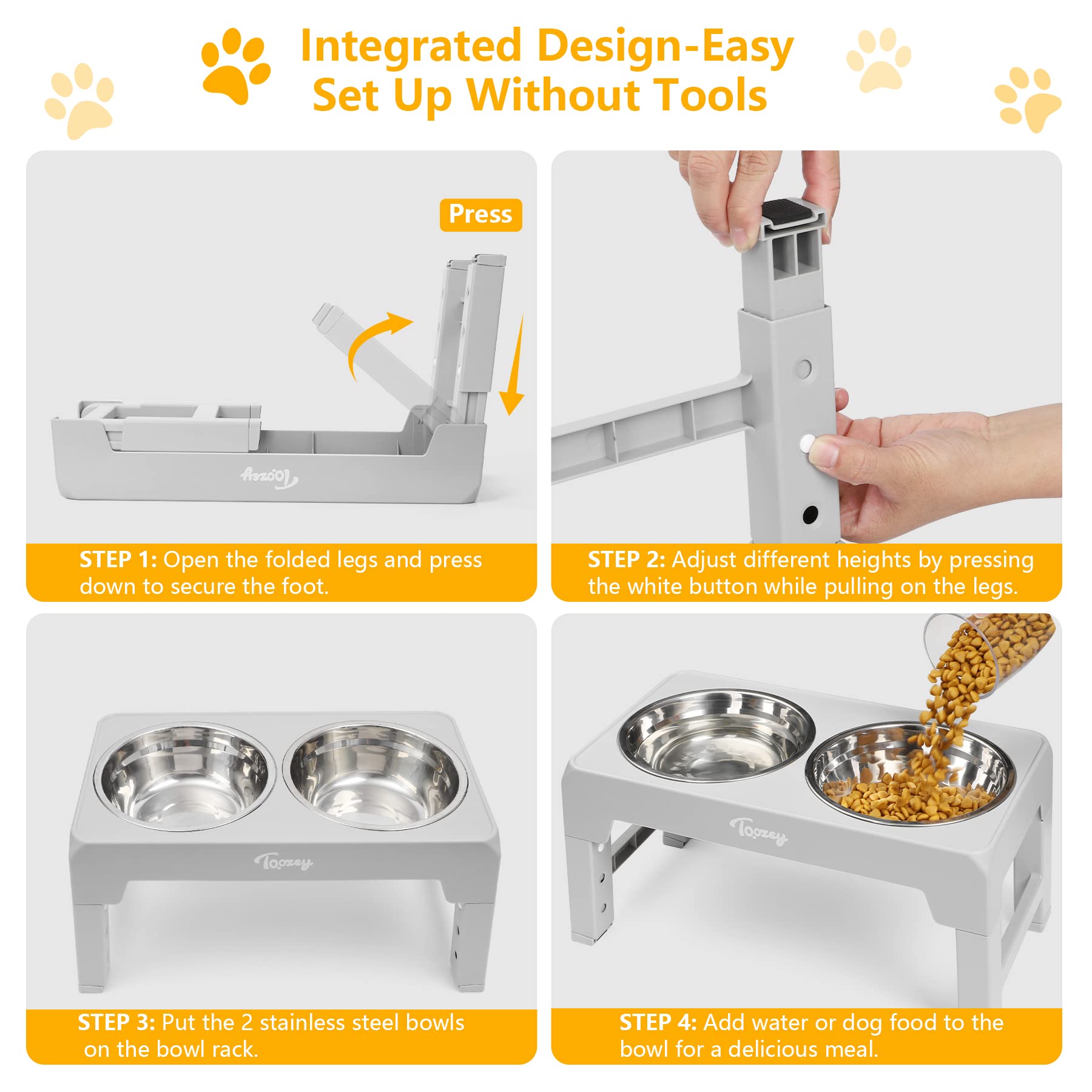 Integrated Design-Easy Set Up Without Tools

Press

Toozey

STEP 1: Open the folded legs and press down to secure the foot.

STEP 2: Adjust different heights by pressing the white button while pulling on the legs.

Toozey

STEP 3: Put the 2 stainless steel bowls on the bowl rack.

Toozey

STEP 4: Add water or dog food to the bowl for a delicious meal.