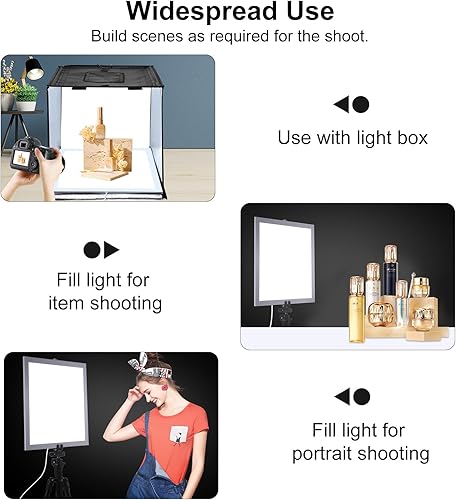 Widespread Use

Build scenes as required for the shoot.

Use with light box

Fill light for item shooting

Fill light for portrait shooting