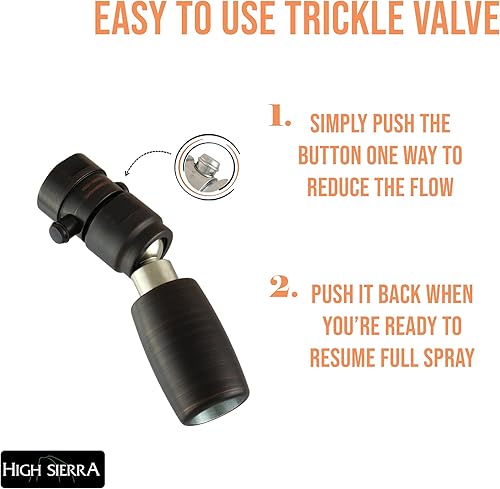 EASY TO USE TRICKLE VALVE

1. SIMPLY PUSH THE BUTTON ONE WAY TO REDUCE THE FLOW

2. PUSH IT BACK WHEN YOU'RE READY TO RESUME FULL SPRAY

HIGH SIERRA