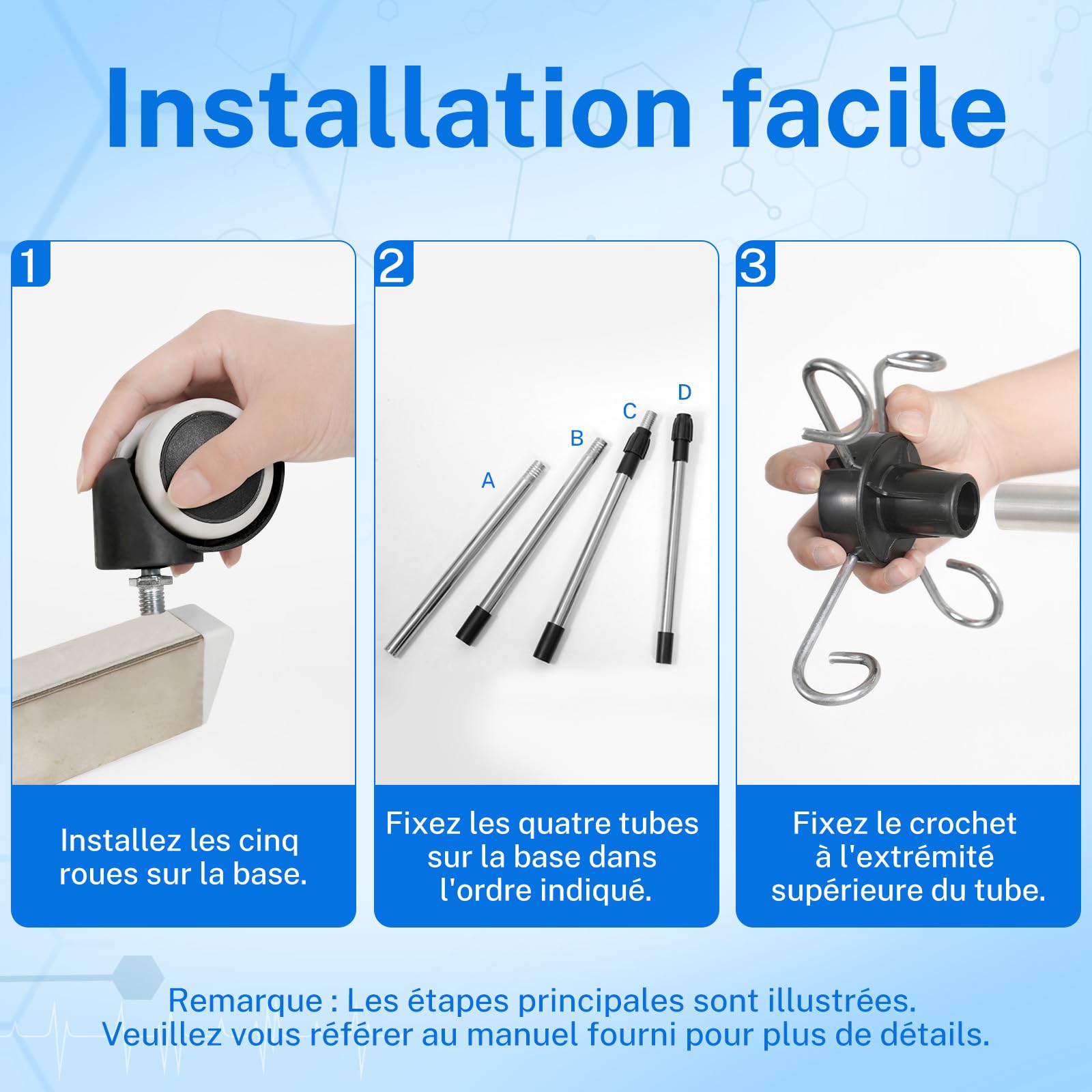 Installation facile

1

Installez les cinq roues sur la base.

2

A

B

C

D

Fixez les quatre tubes sur la base dans l'ordre indiqué.

3

Fixez le crochet à l'extrémité supérieure du tube.

Remarque : Les étapes principales sont illustrées.
Veuillez vous référer au manuel fourni pour plus de détails.