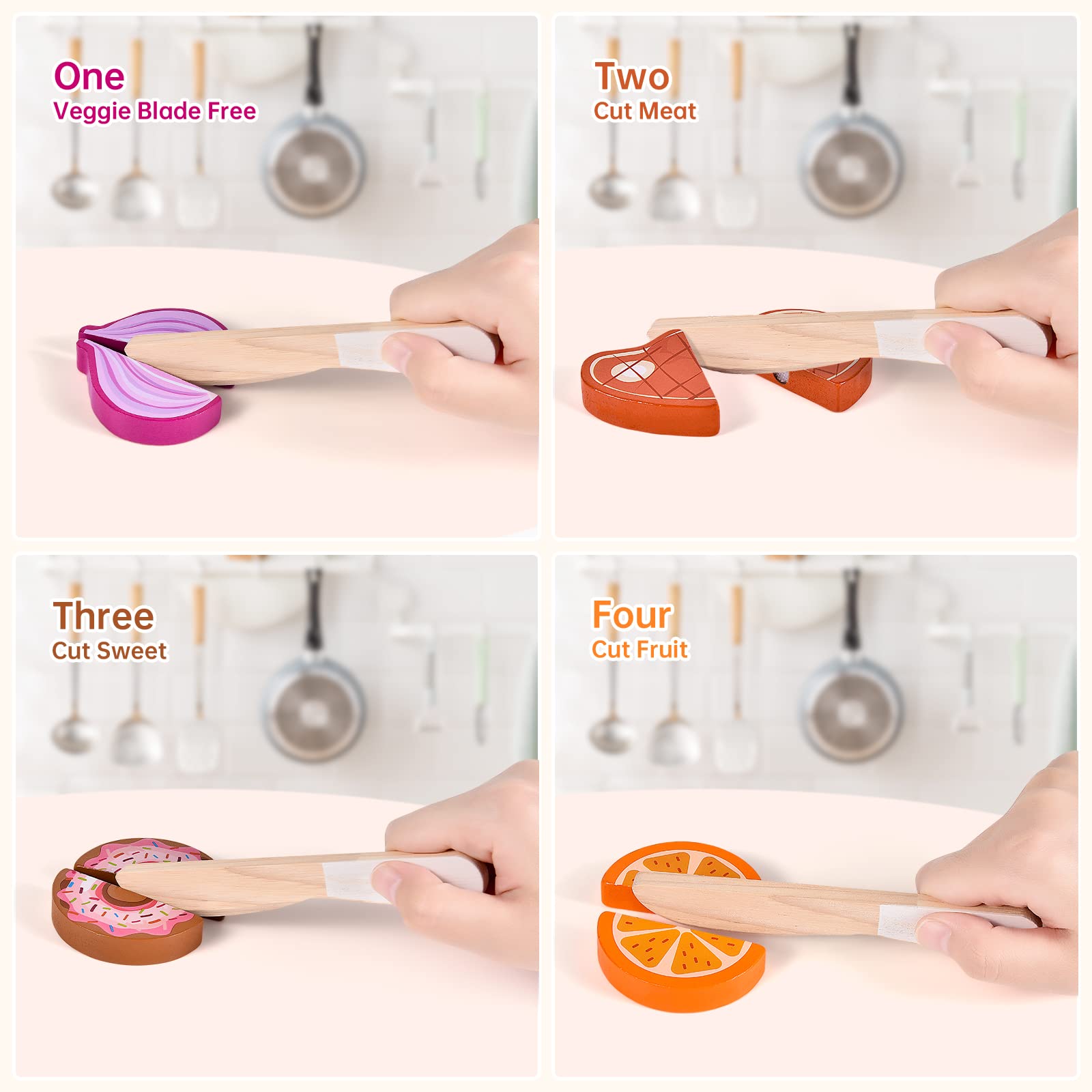 One
Veggie Blade Free

Two
Cut Meat

Three
Cut Sweet

Four
Cut Fruit