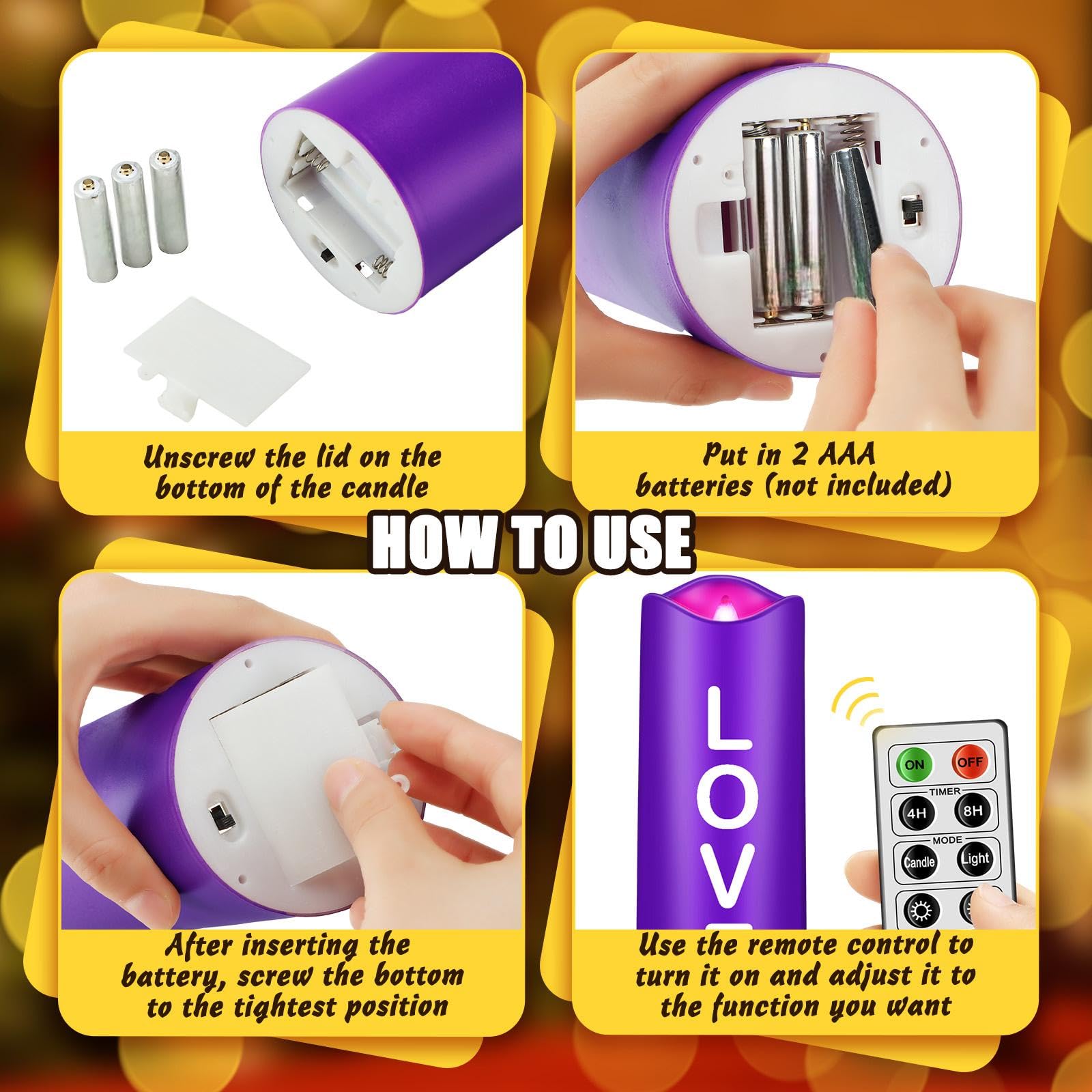 Unscrew the lid on the bottom of the candle

Put in 2 AAA batteries (not included)

HOW TO USE

After inserting the battery, screw the bottom to the tightest position

LOV

ON OFF
TIMER
4H 8H
MODE
Candle Light

Use the remote control to turn it on and adjust it to the function you want