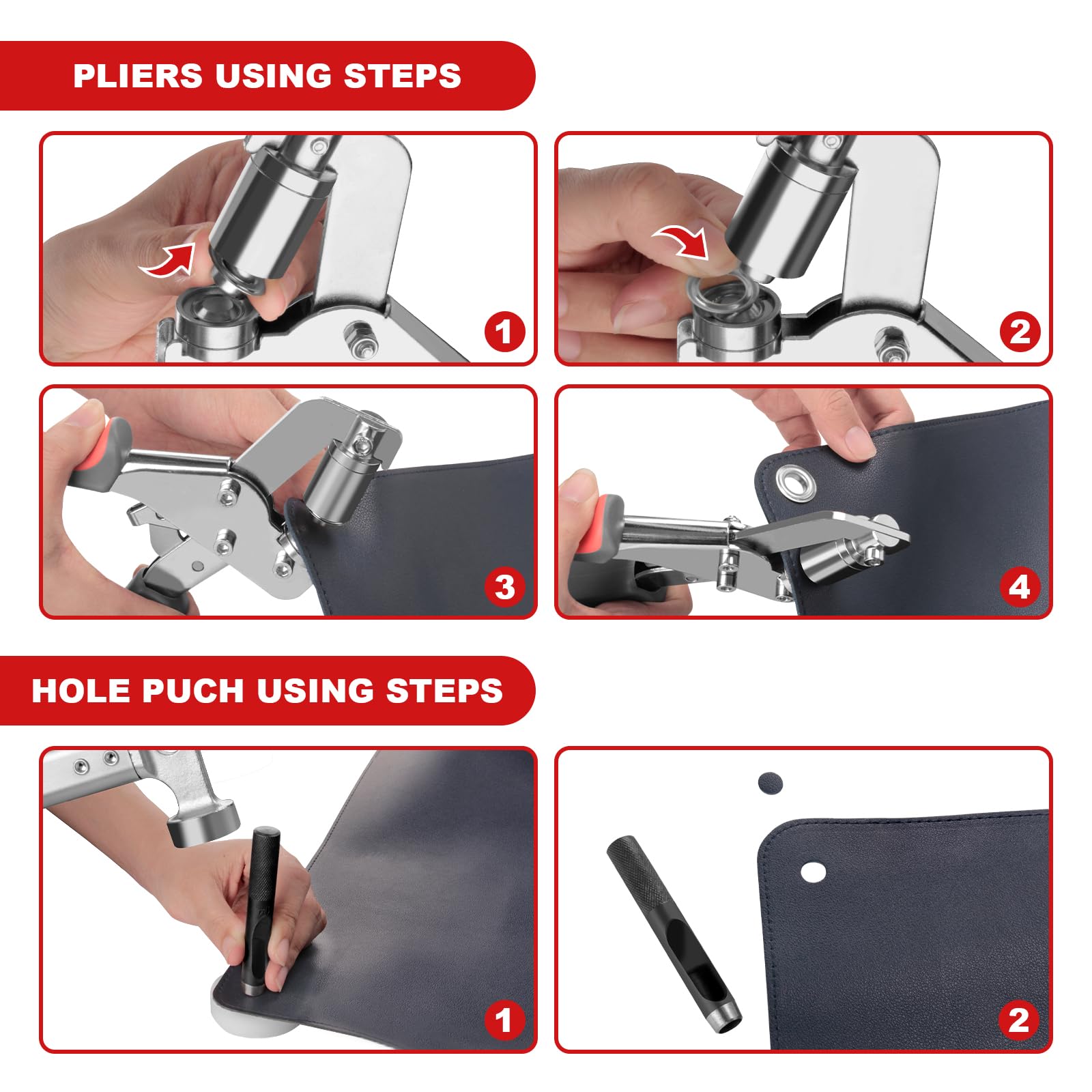 PLIERS USING STEPS

1

2

3

4

HOLE PUCH USING STEPS

1

2