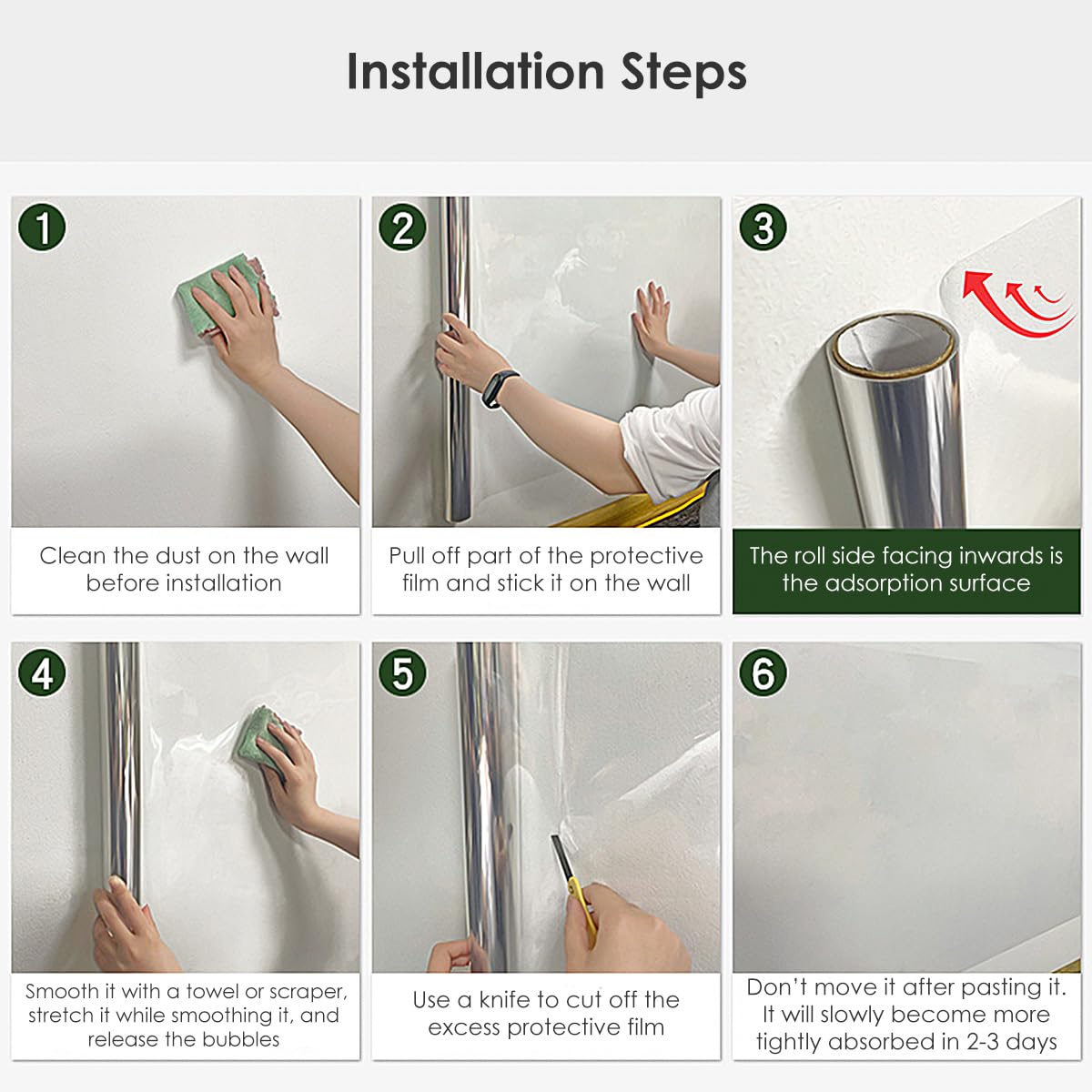 Installation Steps

1
Clean the dust on the wall before installation

2
Pull off part of the protective film and stick it on the wall

3
The roll side facing inwards is the adsorption surface

4
Smooth it with a towel or scraper, stretch it while smoothing it, and release the bubbles

5
Use a knife to cut off the excess protective film

6
Don't move it after pasting it. It will slowly become more tightly absorbed in 2-3 days