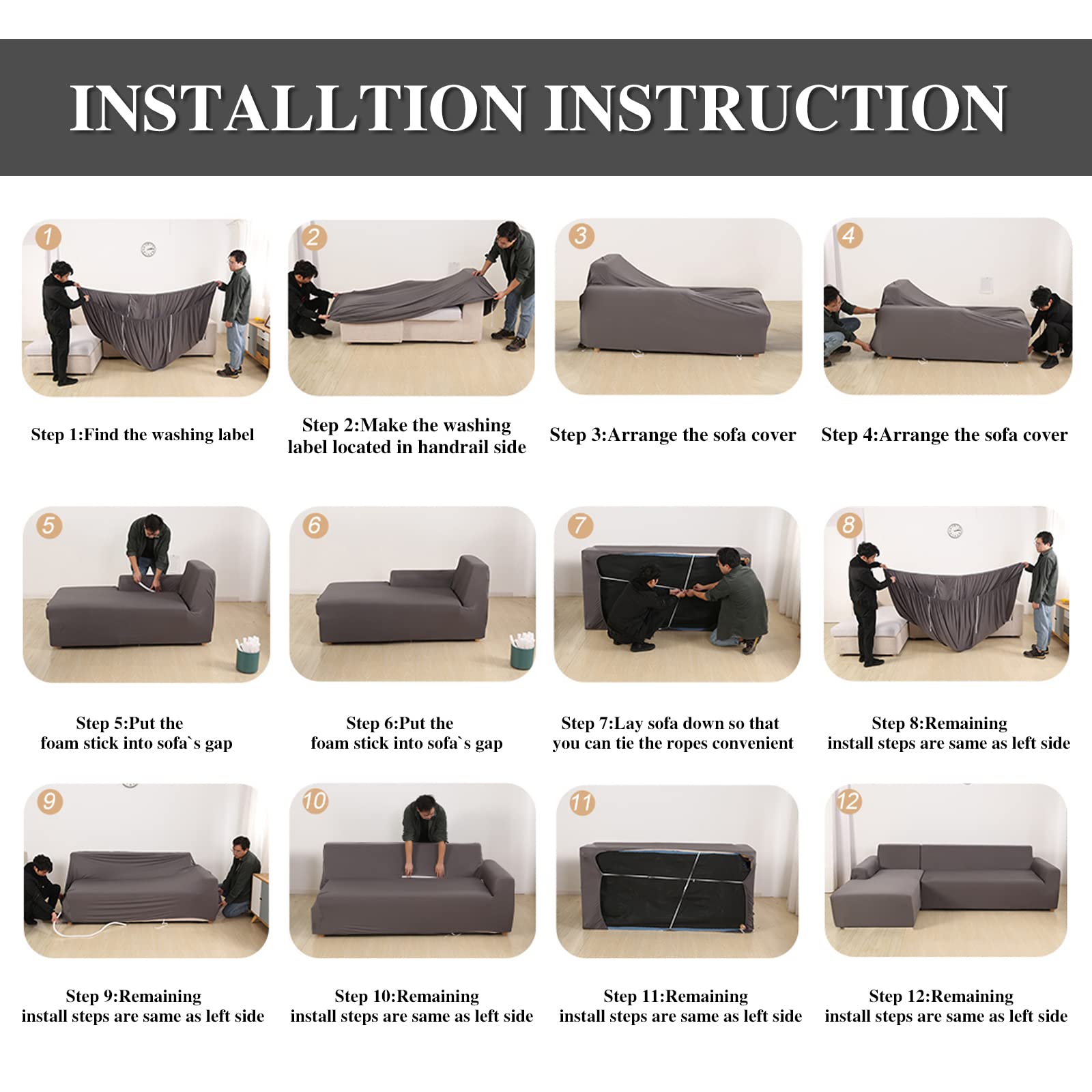 INSTALLTION INSTRUCTION

1

Step 1:Find the washing label

2

Step 2:Make the washing label located in handrail side

3

Step 3:Arrange the sofa cover

4

Step 4:Arrange the sofa cover

5

Step 5:Put the foam stick into sofa`s gap

6

Step 6:Put the foam stick into sofa`s gap

7

Step 7:Lay sofa down so that you can tie the ropes convenient

8

Step 8:Remaining install steps are same as left side

9

Step 9:Remaining install steps are same as left side

10

Step 10:Remaining install steps are same as left side

11

Step 11:Remaining install steps are same as left side

12

Step 12:Remaining install steps are same as left side