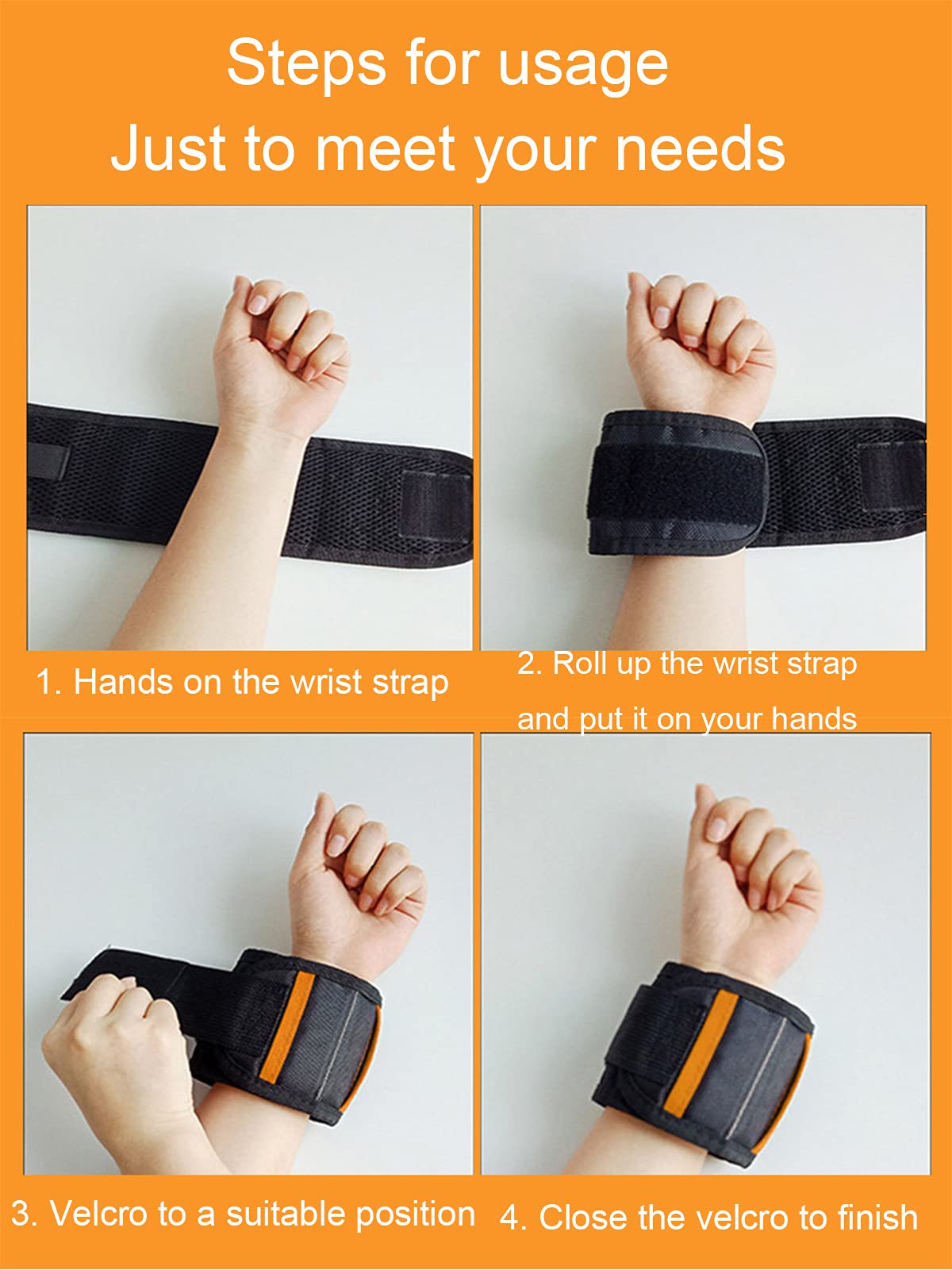 Steps for usage
Just to meet your needs

1. Hands on the wrist strap

2. Roll up the wrist strap and put it on your hands

3. Velcro to a suitable position

4. Close the velcro to finish