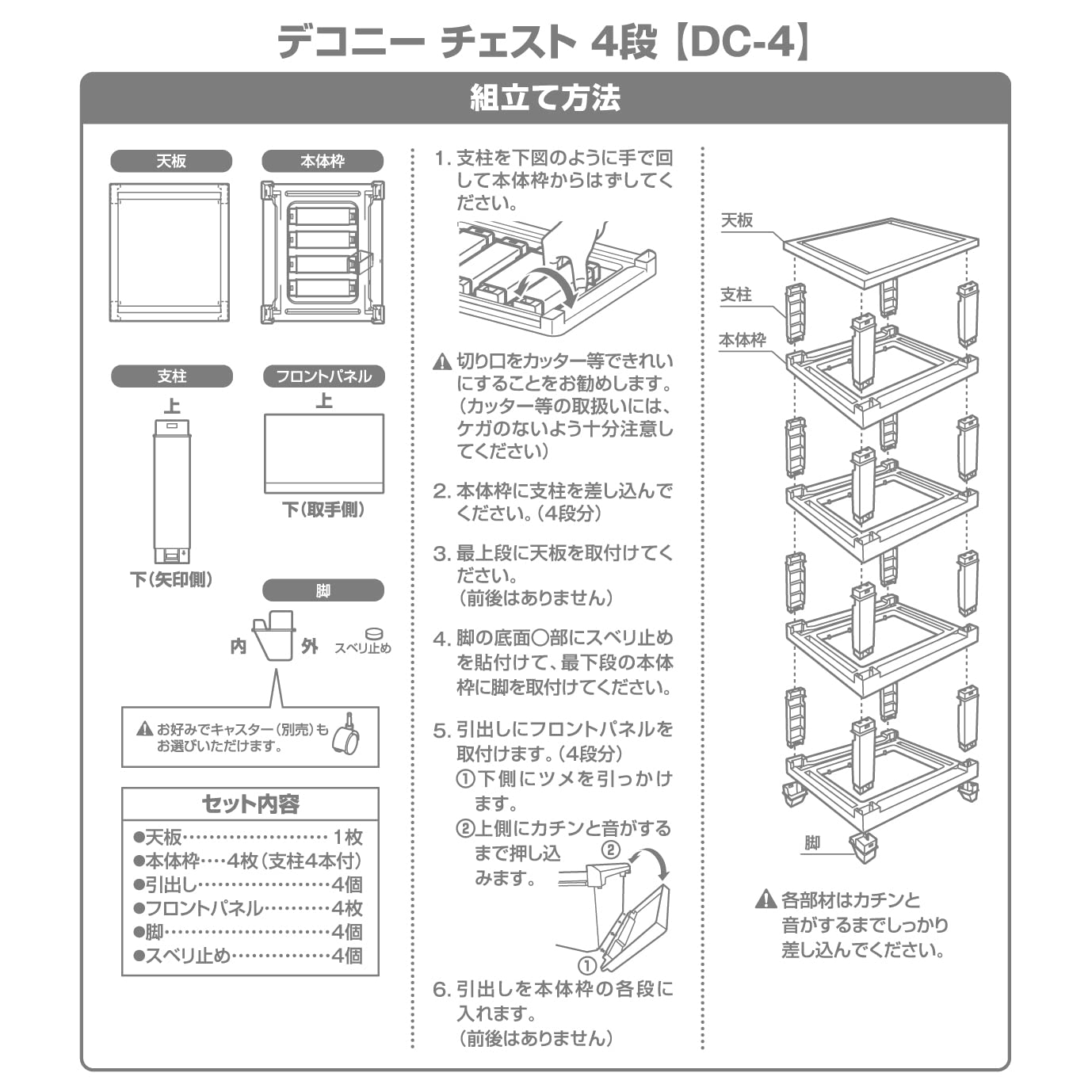 デコニー チェスト 4段【DC-4】

組立て方法

天板

本体枠

支柱

上

下(矢印側)

フロントパネル

上

下(取手側)

脚

内 外 スベリ止め

⚠ お好みでキャスター(別売)もお選びいただけます。

セット内容

●天板……………………1枚
●本体枠….4枚(支柱4本付)
●引出し…………………4個
●フロントパネル………4枚
●脚………………………4個
●スベリ止め……………4個

1. 支柱を下図のように手で回して本体枠からはずしてください。

⚠ 切り口をカッター等できれいにすることをお勧めします。(カッター等の取扱いには、ケガのないよう十分注意してください)

2. 本体枠に支柱を差し込んでください。(4段分)

3. 最上段に天板を取付けてください。(前後はありません)

4. 脚の底面○部にスベリ止めを貼付けて、最下段の本体枠に脚を取付けてください。

5. 引出しにフロントパネルを取付けます。(4段分)
①下側にツメを引っかけます。
②上側にカチンと音がするまで押し込みます。

②

①

6. 引出しを本体枠の各段に入れます。(前後はありません)

天板

支柱

本体枠

脚

⚠ 各部材はカチンと音がするまでしっかり差し込んでください。