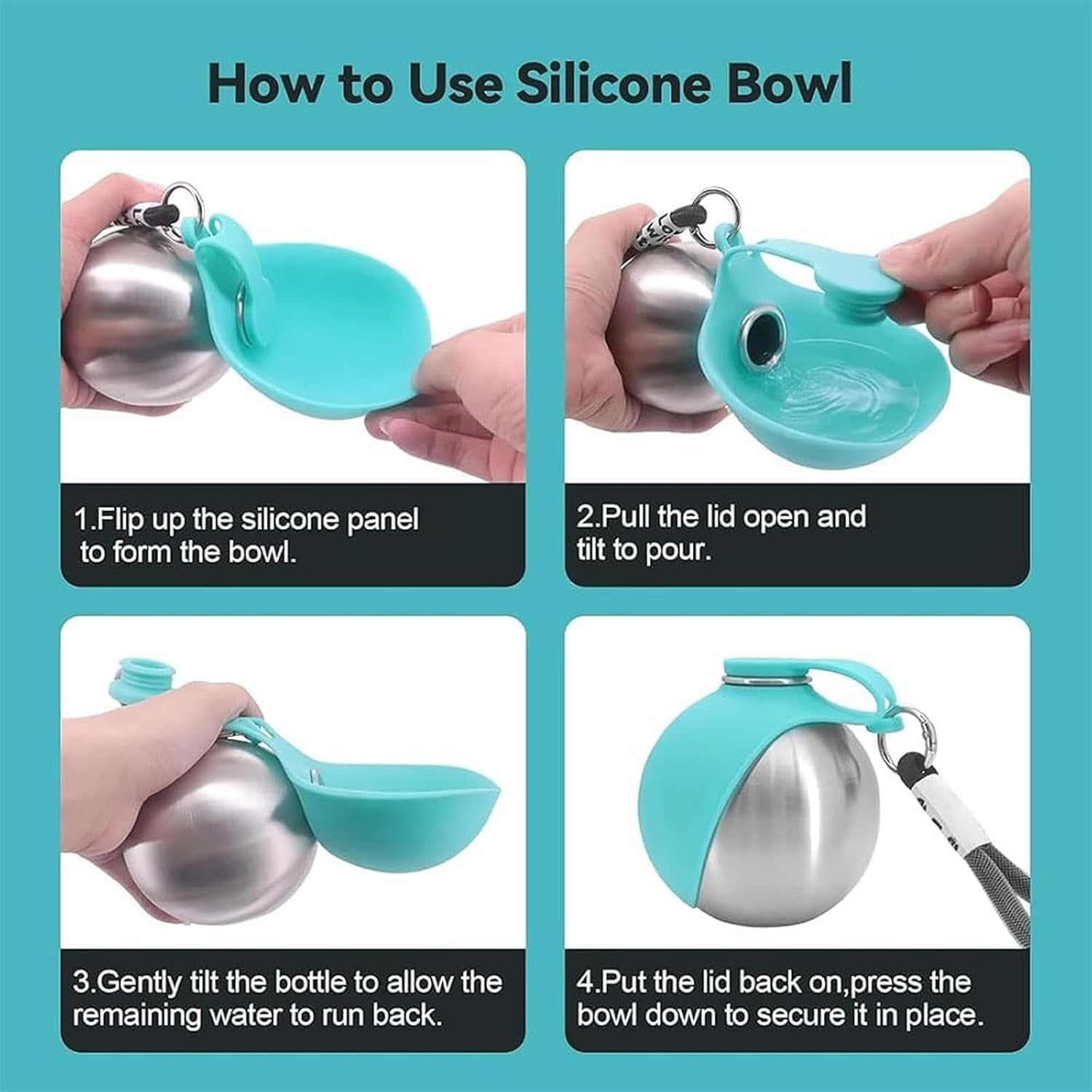 How to Use Silicone Bowl

1.Flip up the silicone panel to form the bowl.

2.Pull the lid open and tilt to pour.

3.Gently tilt the bottle to allow the remaining water to run back.

4.Put the lid back on,press the bowl down to secure it in place.