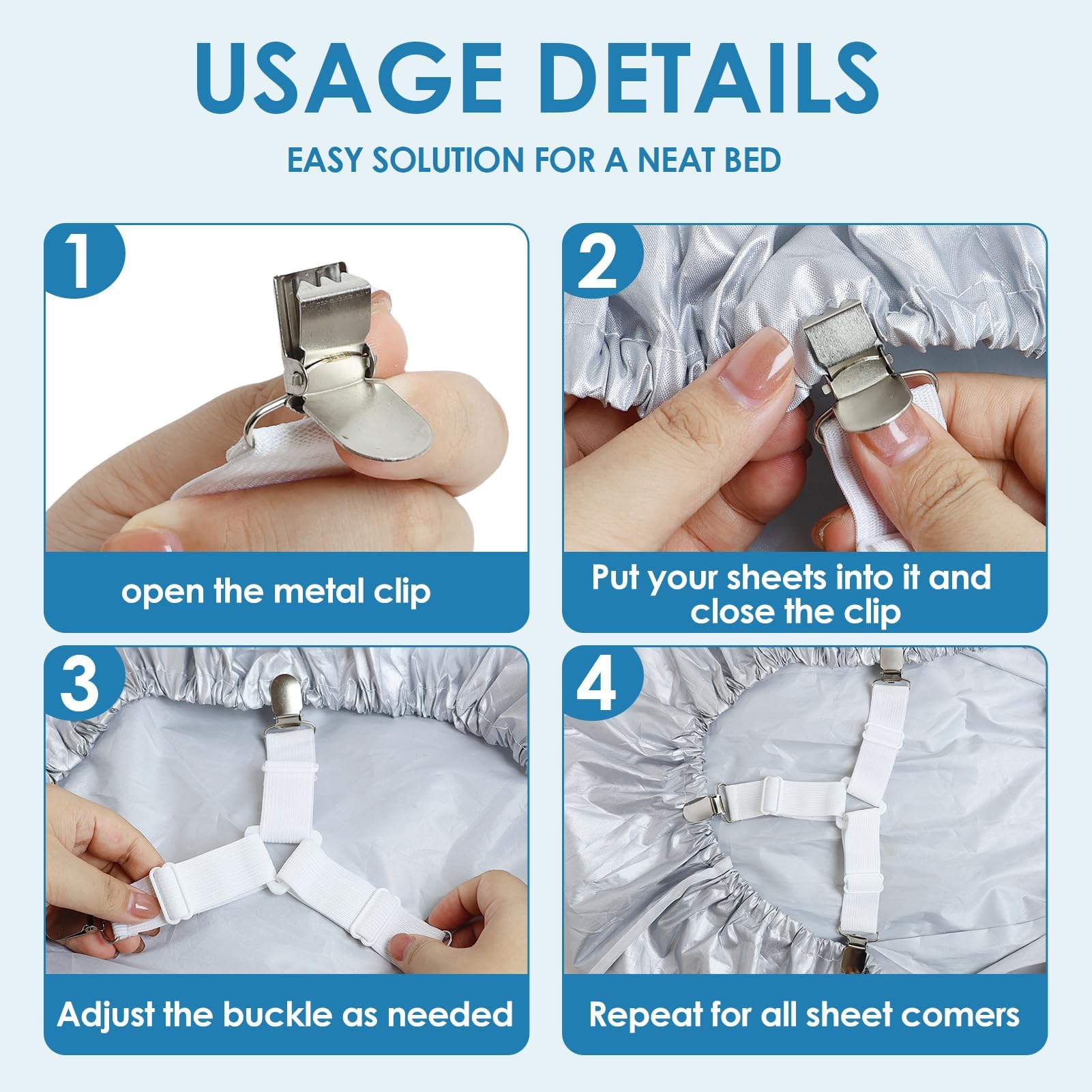 USAGE DETAILS

EASY SOLUTION FOR A NEAT BED

1

open the metal clip

2

Put your sheets into it and close the clip

3

Adjust the buckle as needed

4

Repeat for all sheet comers