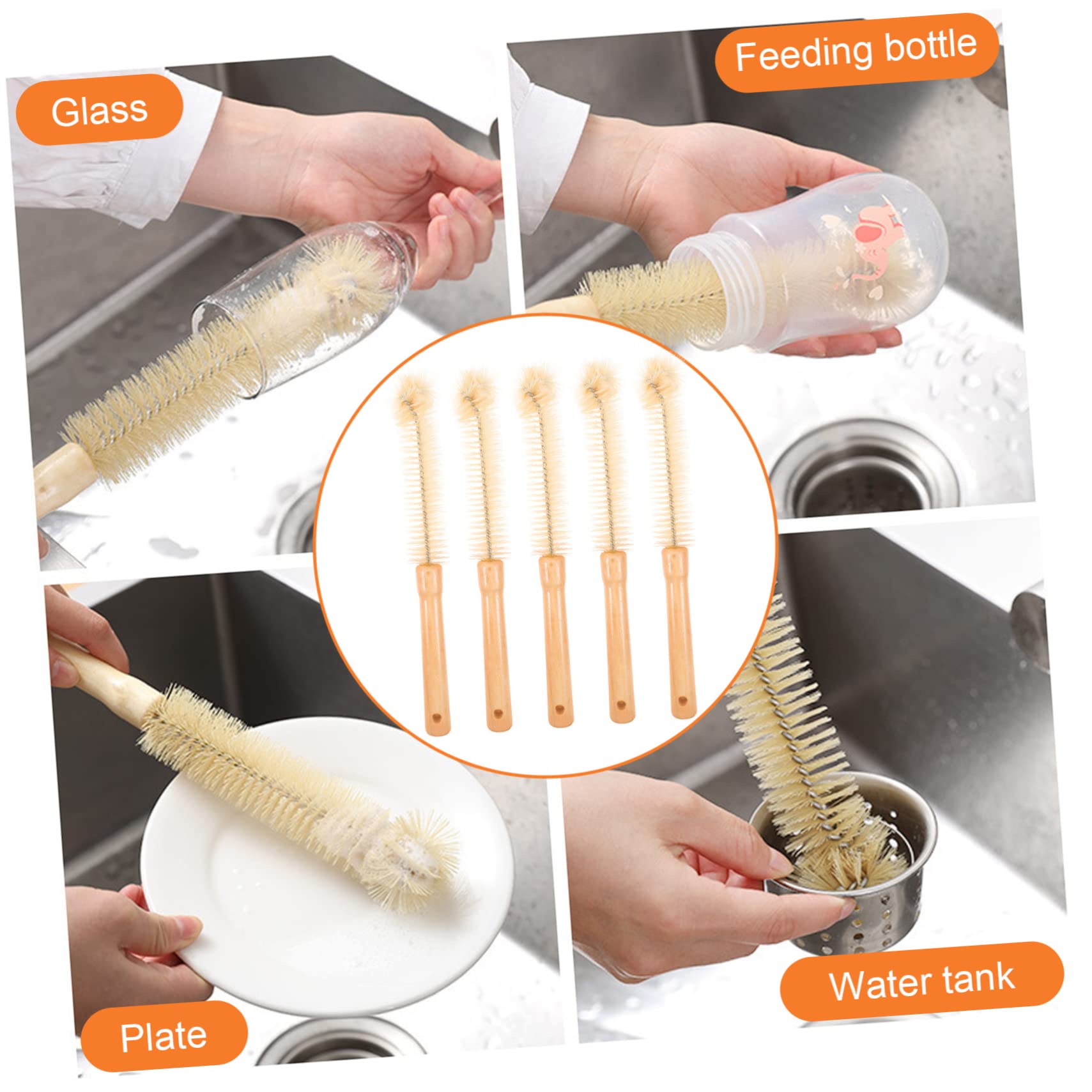 Glass

Feeding bottle

Plate

Water tank