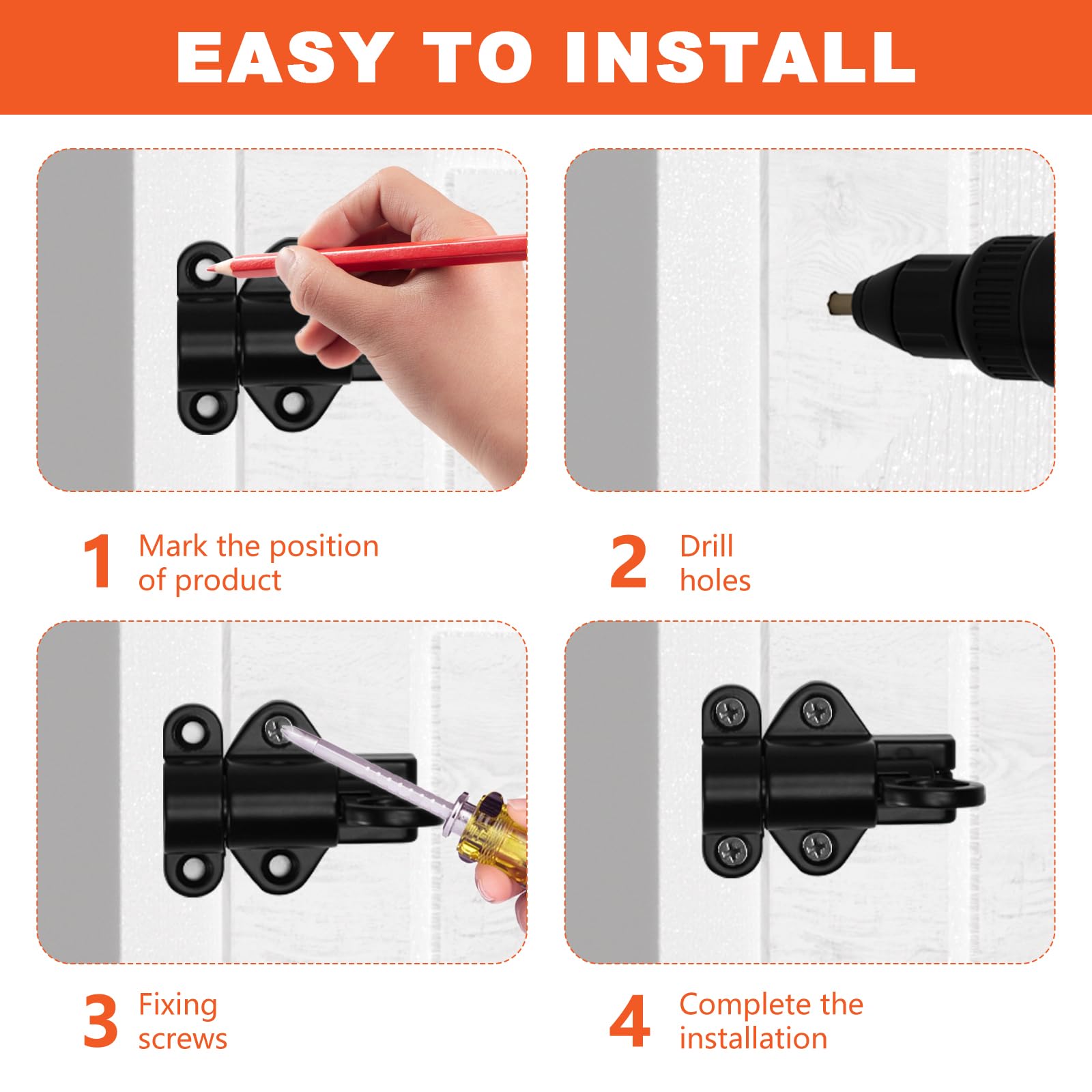 EASY TO INSTALL

1 Mark the position of product

2 Drill holes

3 Fixing screws

4 Complete the installation