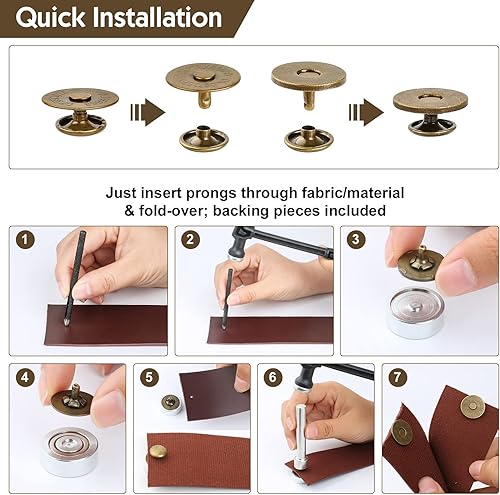 Quick Installation

Just insert prongs through fabric/material & fold-over; backing pieces included

1

2

3

4

5

6

7