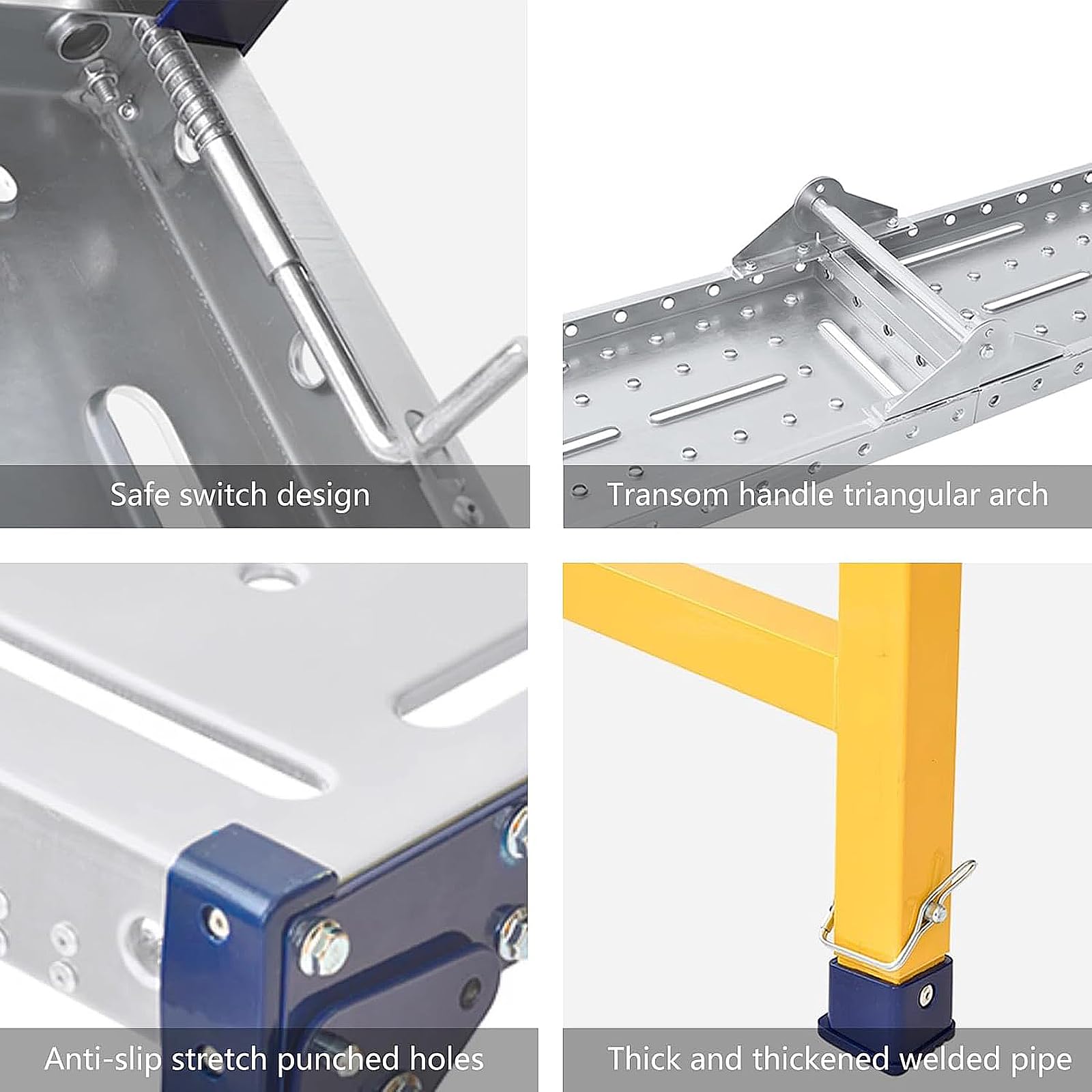 Safe switch design

Transom handle triangular arch

Anti-slip stretch punched holes

Thick and thickened welded pipe