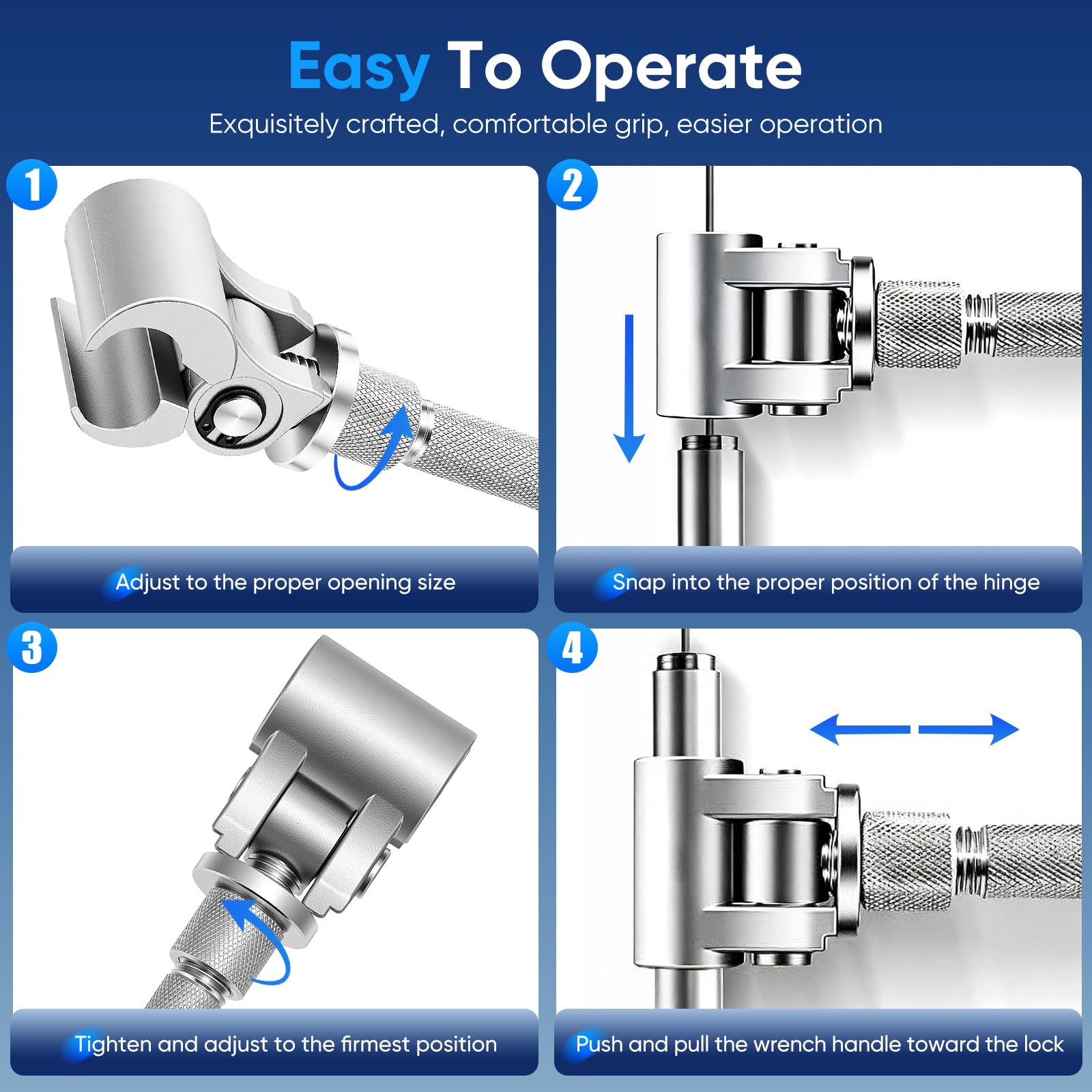 Easy To Operate

Exquisitely crafted, comfortable grip, easier operation

1

Adjust to the proper opening size

2

Snap into the proper position of the hinge

3

Tighten and adjust to the firmest position

4

Push and pull the wrench handle toward the lock