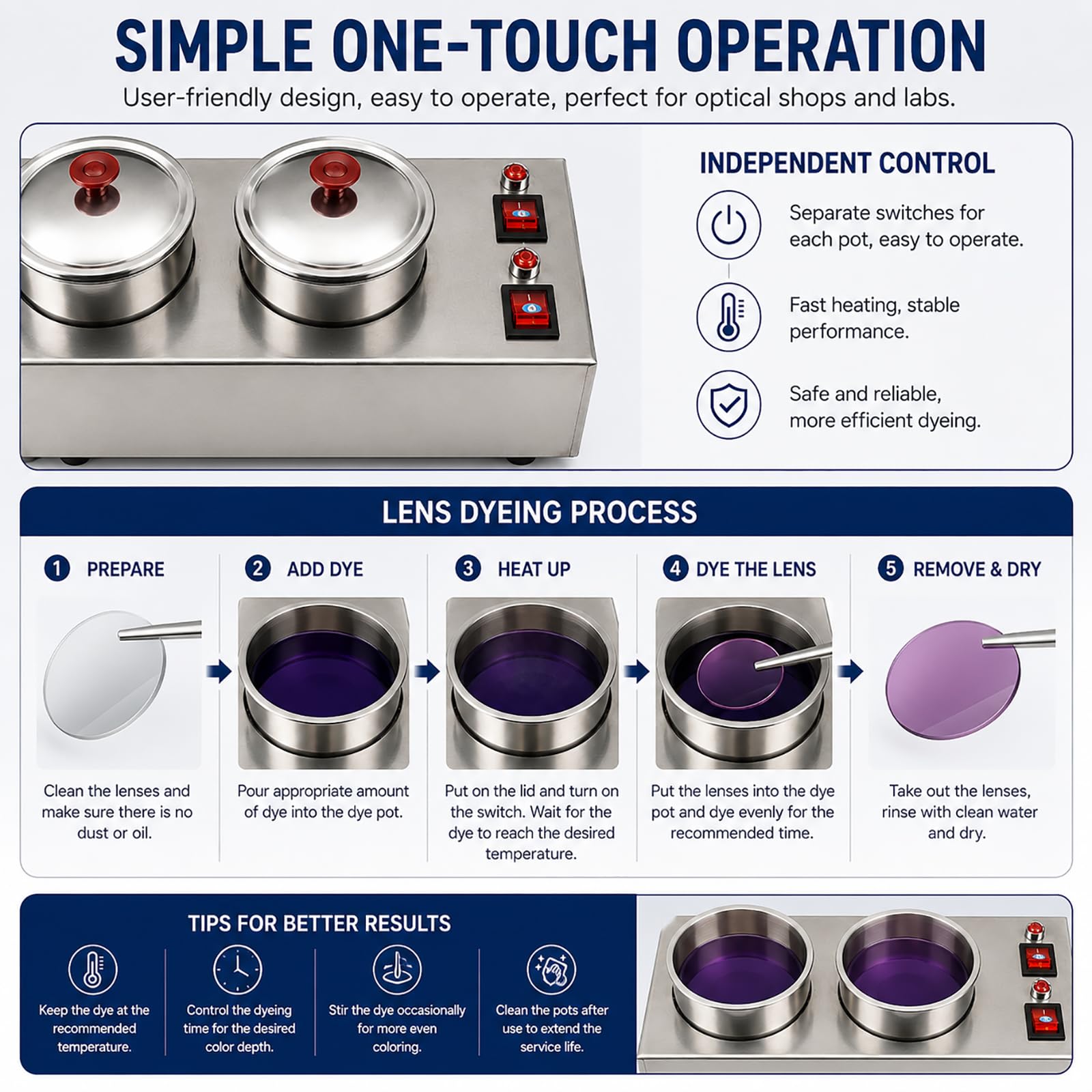 SIMPLE ONE-TOUCH OPERATION

User-friendly design, easy to operate, perfect for optical shops and labs.

INDEPENDENT CONTROL

Separate switches for each pot, easy to operate.

Fast heating, stable performance.

Safe and reliable, more efficient dyeing.

LENS DYEING PROCESS

1 PREPARE

Clean the lenses and make sure there is no dust or oil.

2 ADD DYE

Pour appropriate amount of dye into the dye pot.

3 HEAT UP

Put on the lid and turn on the switch. Wait for the dye to reach the desired temperature.

4 DYE THE LENS

Put the lenses into the dye pot and dye evenly for the recommended time.

5 REMOVE & DRY

Take out the lenses, rinse with clean water and dry.

TIPS FOR BETTER RESULTS

Keep the dye at the recommended temperature.

Control the dyeing time for the desired color depth.

Stir the dye occasionally for more even coloring.

Clean the pots after use to extend the service life.