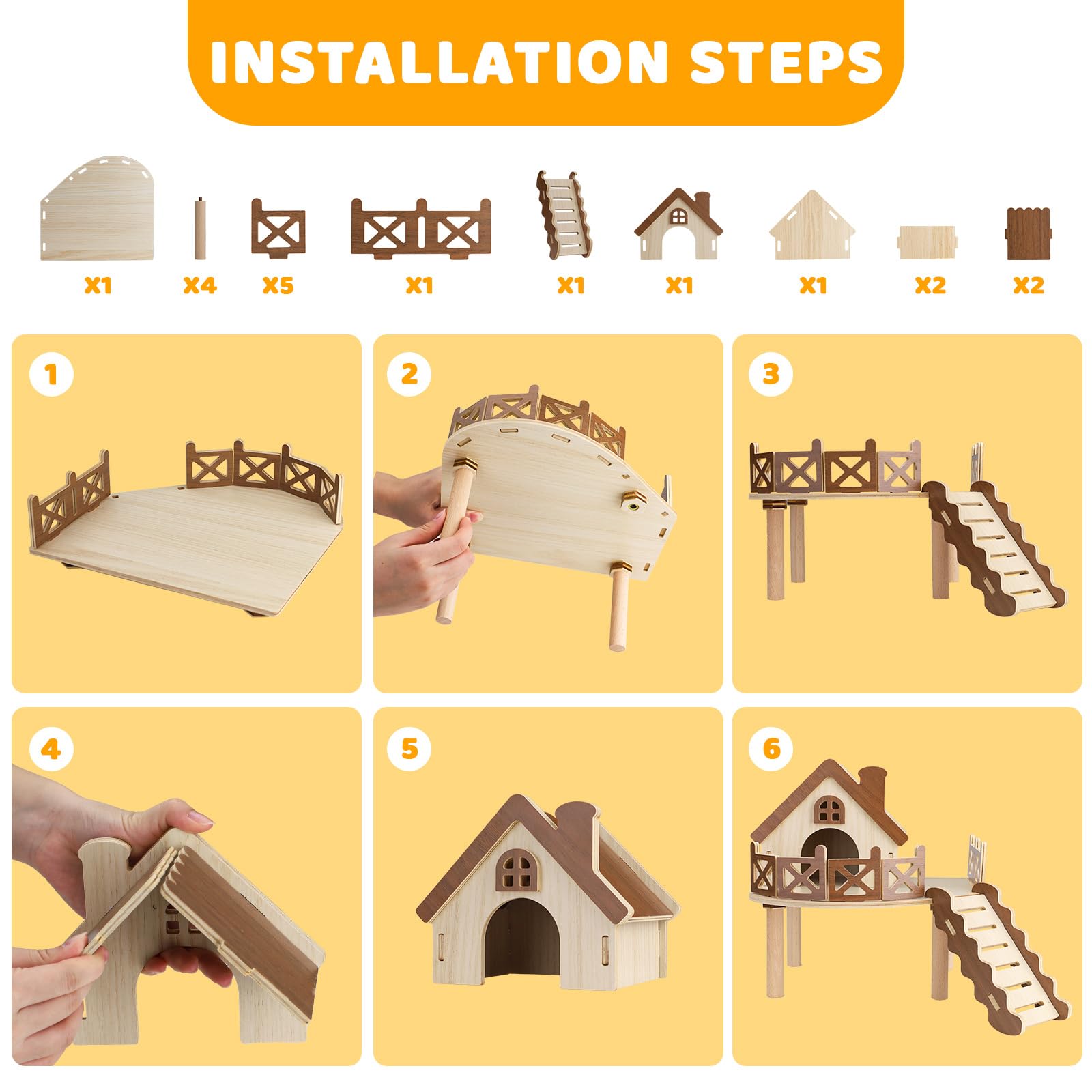 INSTALLATION STEPS

X1 X4 X5 X1 X1 X1 X1 X2 X2

1

2

3

4

5

6