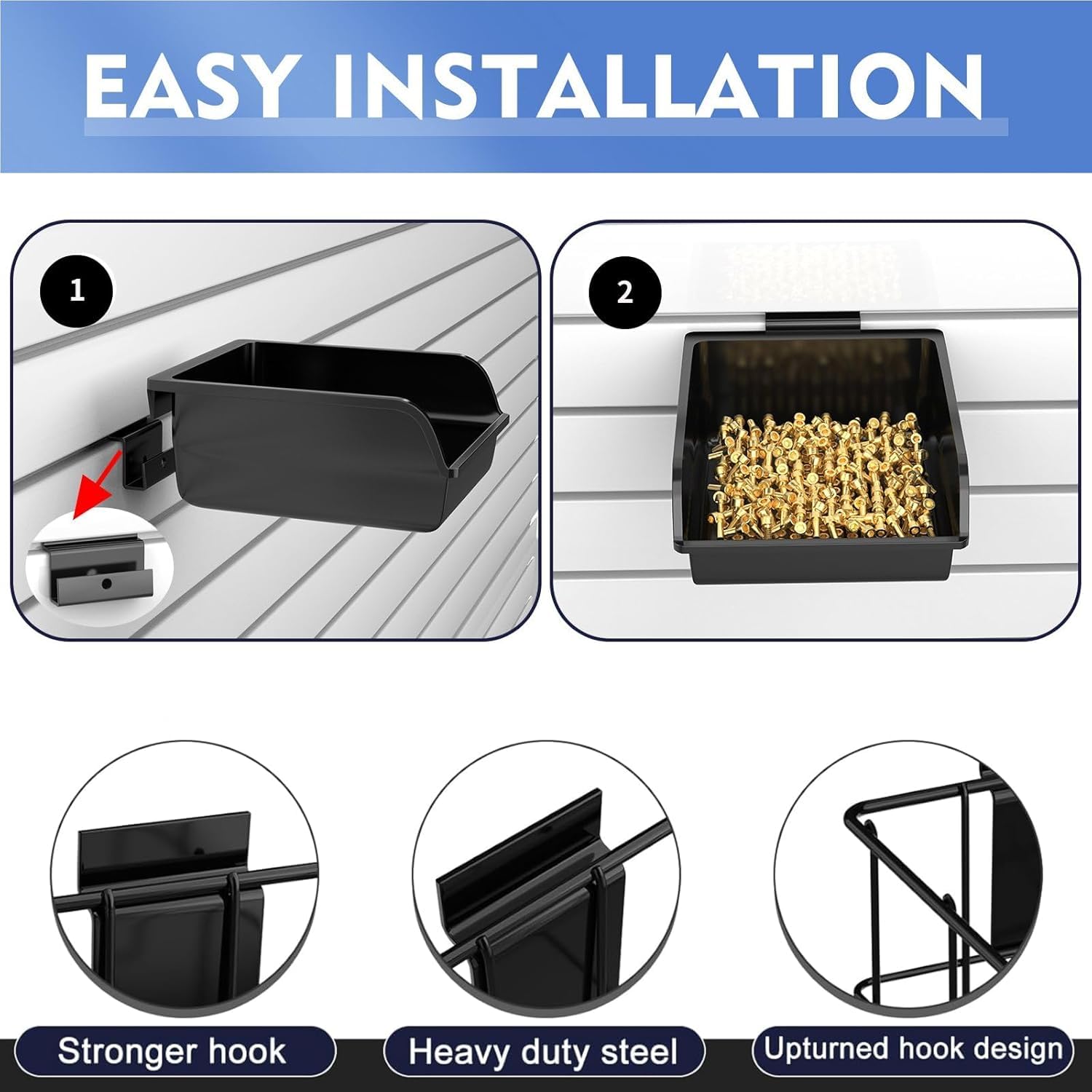 EASY INSTALLATION

1

2

Stronger hook

Heavy duty steel

Upturned hook design