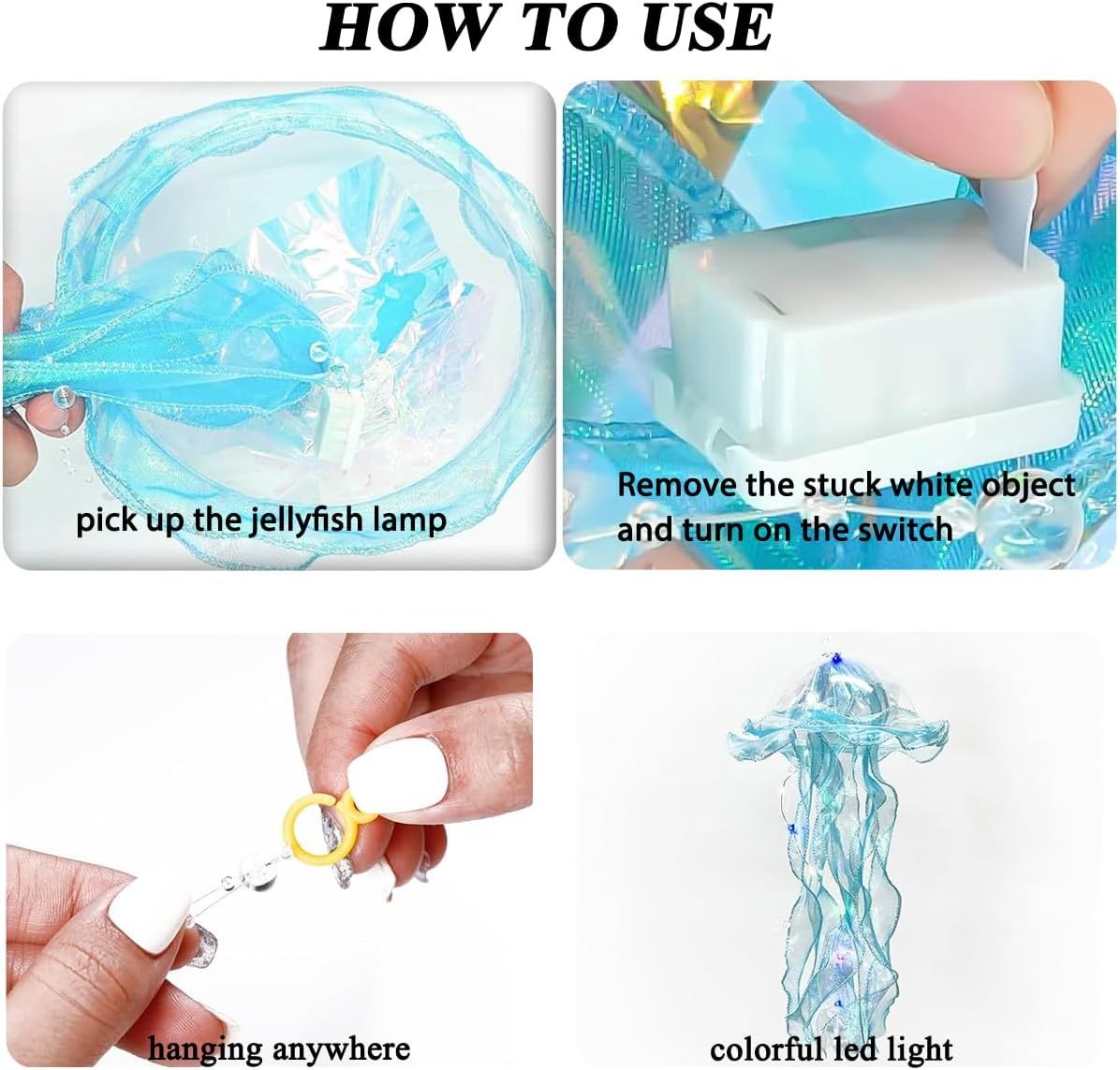 HOW TO USE

pick up the jellyfish lamp

Remove the stuck white object and turn on the switch

hanging anywhere

colorful led light