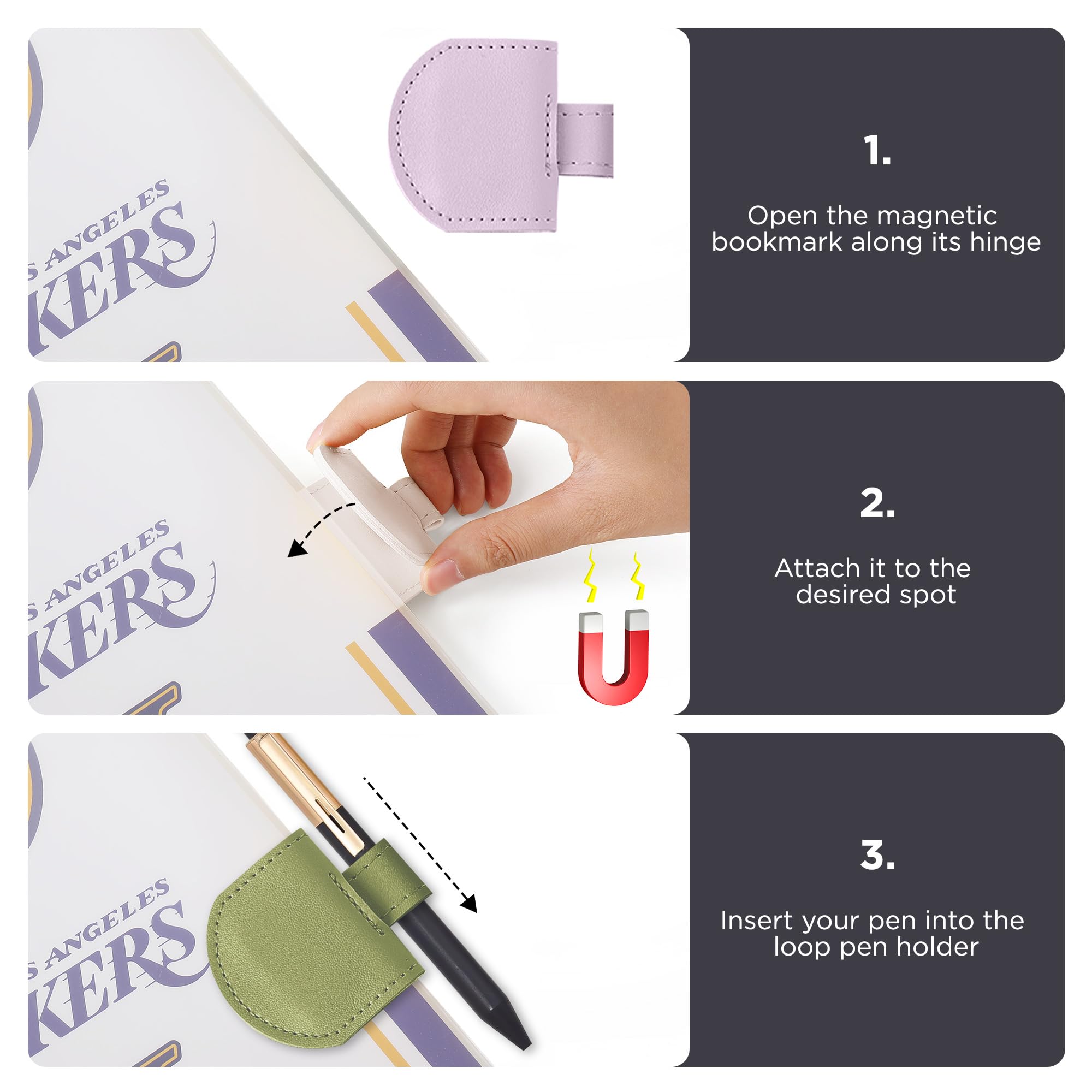 S ANGELES
KERS

1.

Open the magnetic bookmark along its hinge

S ANGELES
KERS

2.

Attach it to the desired spot

S ANGELES
KERS

3.

Insert your pen into the loop pen holder