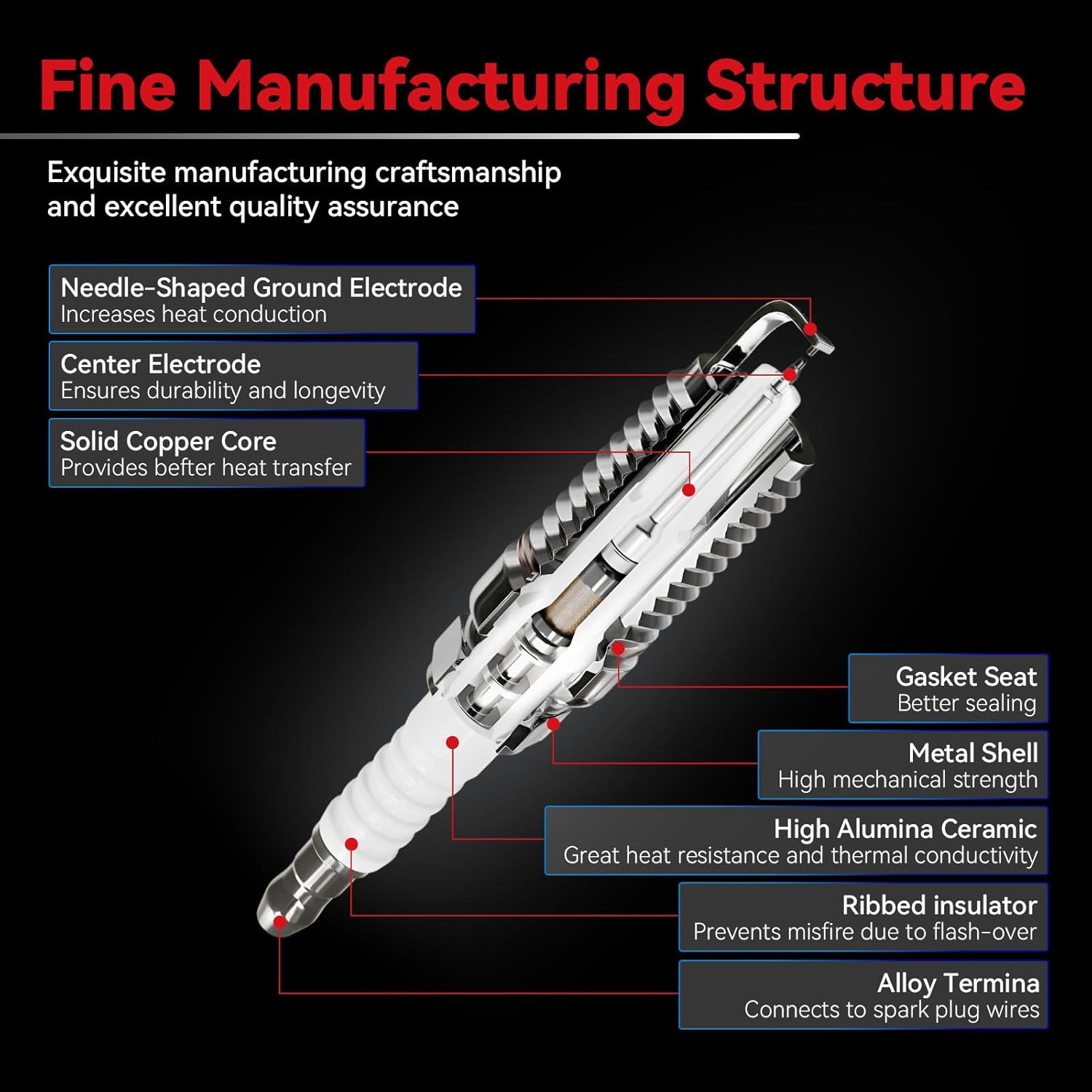 Fine Manufacturing Structure

Exquisite manufacturing craftsmanship and excellent quality assurance

Needle-Shaped Ground Electrode
Increases heat conduction

Center Electrode
Ensures durability and longevity

Solid Copper Core
Provides befter heat transfer

Gasket Seat
Better sealing

Metal Shell
High mechanical strength

High Alumina Ceramic
Great heat resistance and thermal conductivity

Ribbed insulator
Prevents misfire due to flash-over

Alloy Termina
Connects to spark plug wires