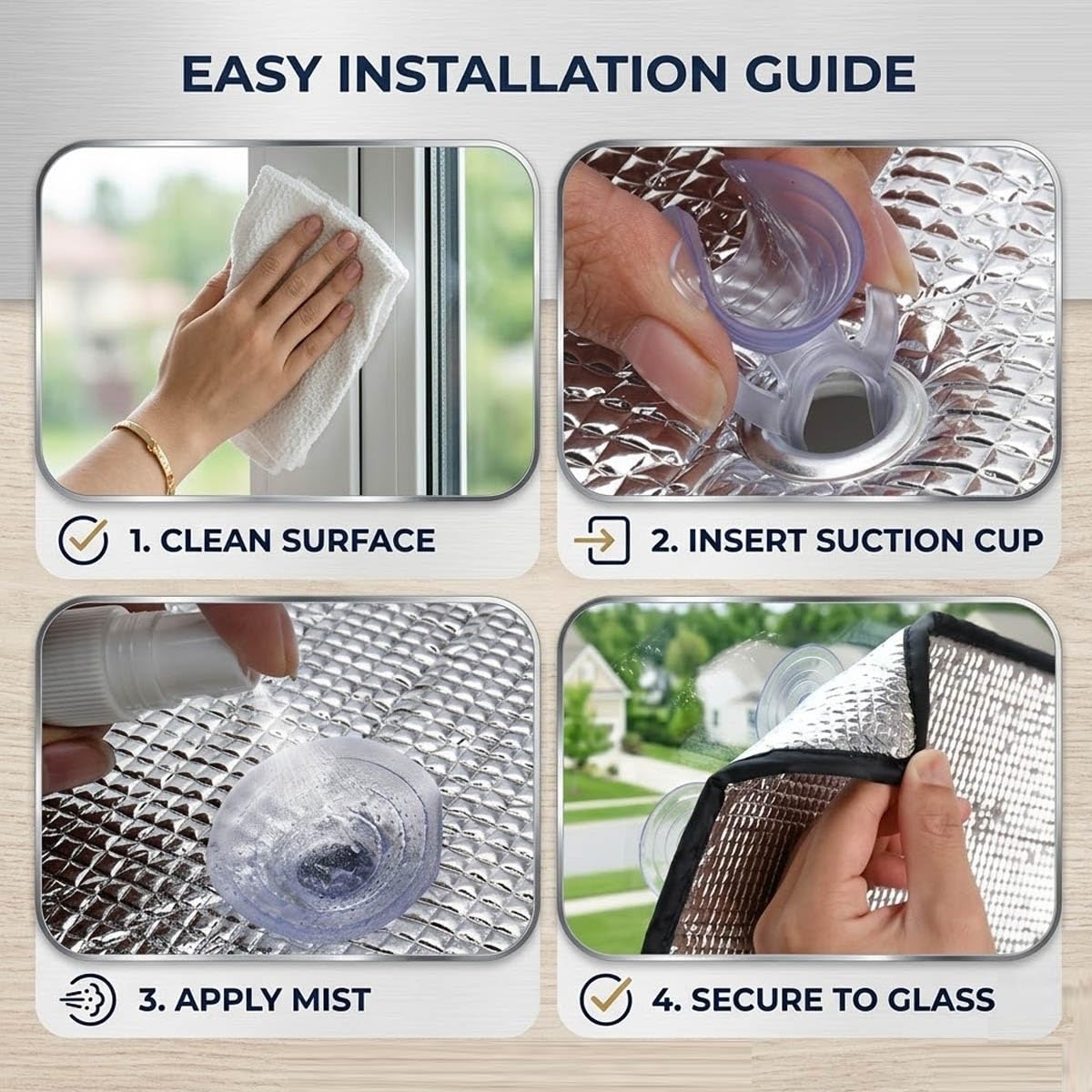 EASY INSTALLATION GUIDE

1. CLEAN SURFACE

2. INSERT SUCTION CUP

3. APPLY MIST

4. SECURE TO GLASS