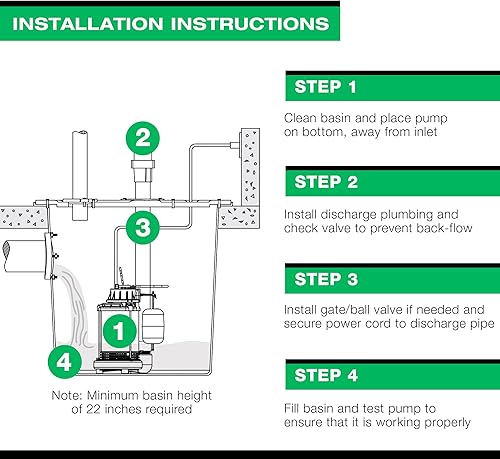 INSTALLATION INSTRUCTIONS

2

3

1

4

Note: Minimum basin height of 22 inches required

STEP 1

Clean basin and place pump on bottom, away from inlet

STEP 2

Install discharge plumbing and check valve to prevent back-flow

STEP 3

Install gate/ball valve if needed and secure power cord to discharge pipe

STEP 4

Fill basin and test pump to ensure that it is working properly