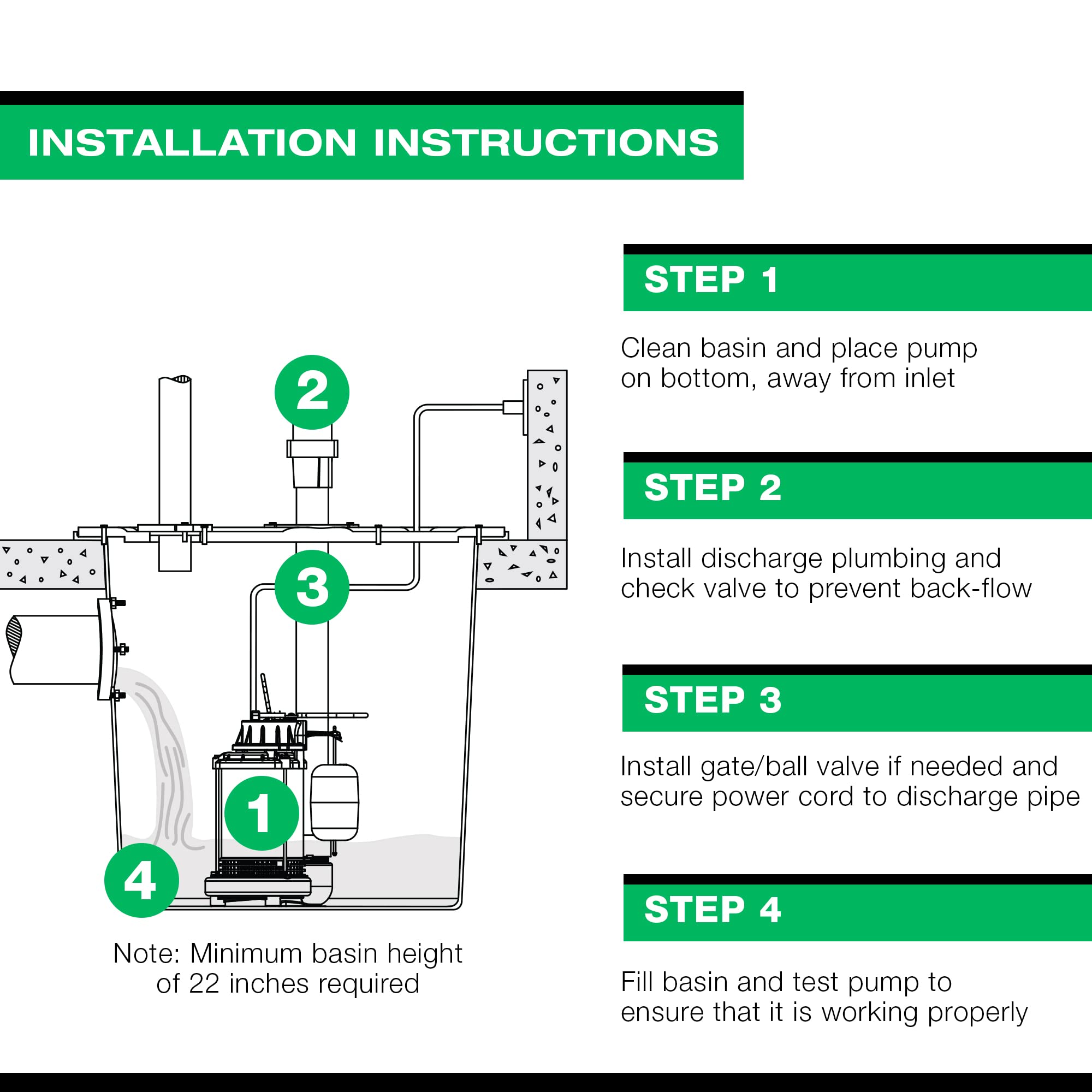 INSTALLATION INSTRUCTIONS

2

3

1

4

Note: Minimum basin height of 22 inches required

STEP 1

Clean basin and place pump on bottom, away from inlet

STEP 2

Install discharge plumbing and check valve to prevent back-flow

STEP 3

Install gate/ball valve if needed and secure power cord to discharge pipe

STEP 4

Fill basin and test pump to ensure that it is working properly