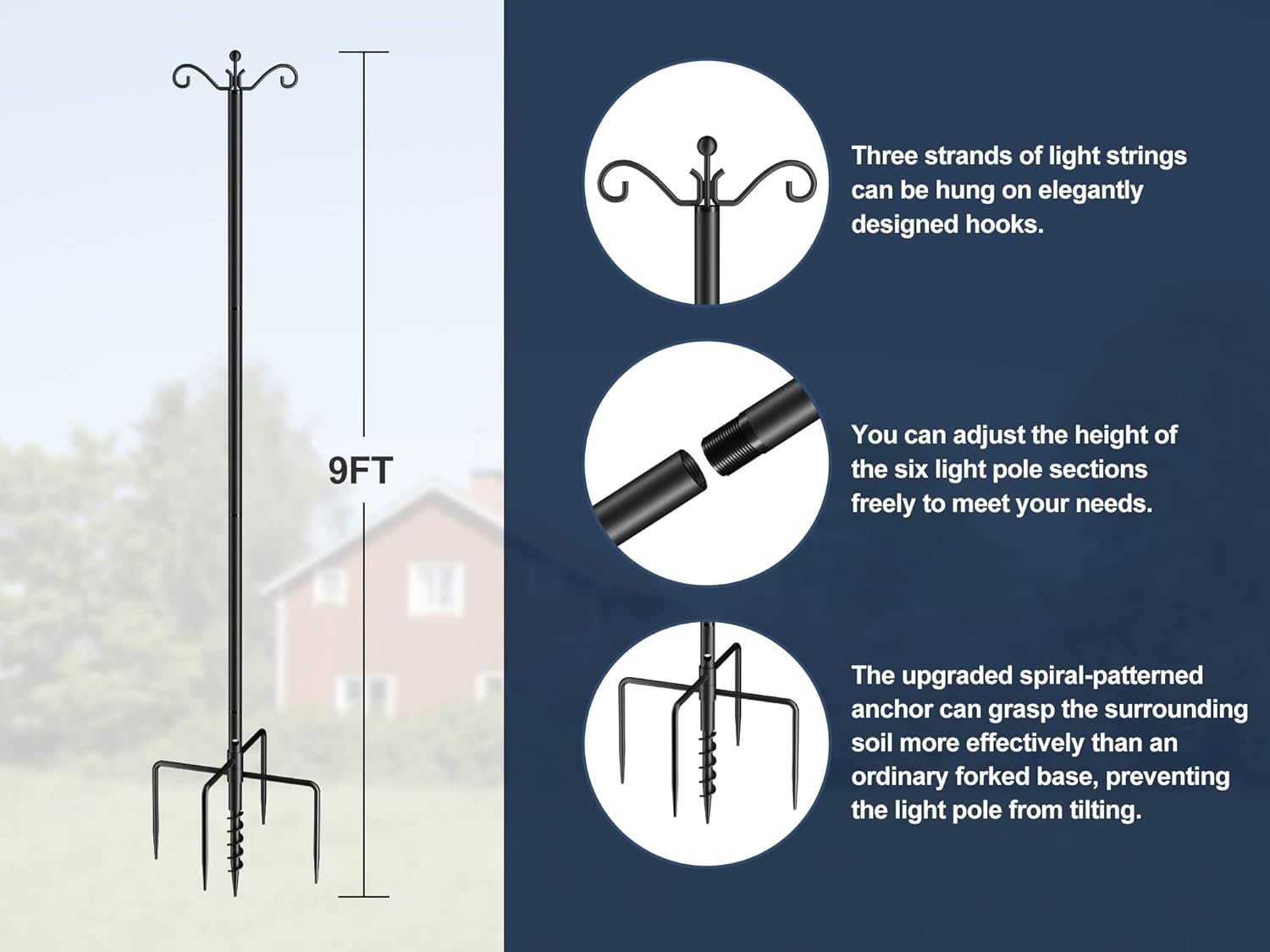 9FT

Three strands of light strings can be hung on elegantly designed hooks.

You can adjust the height of the six light pole sections freely to meet your needs.

The upgraded spiral-patterned anchor can grasp the surrounding soil more effectively than an ordinary forked base, preventing the light pole from tilting.