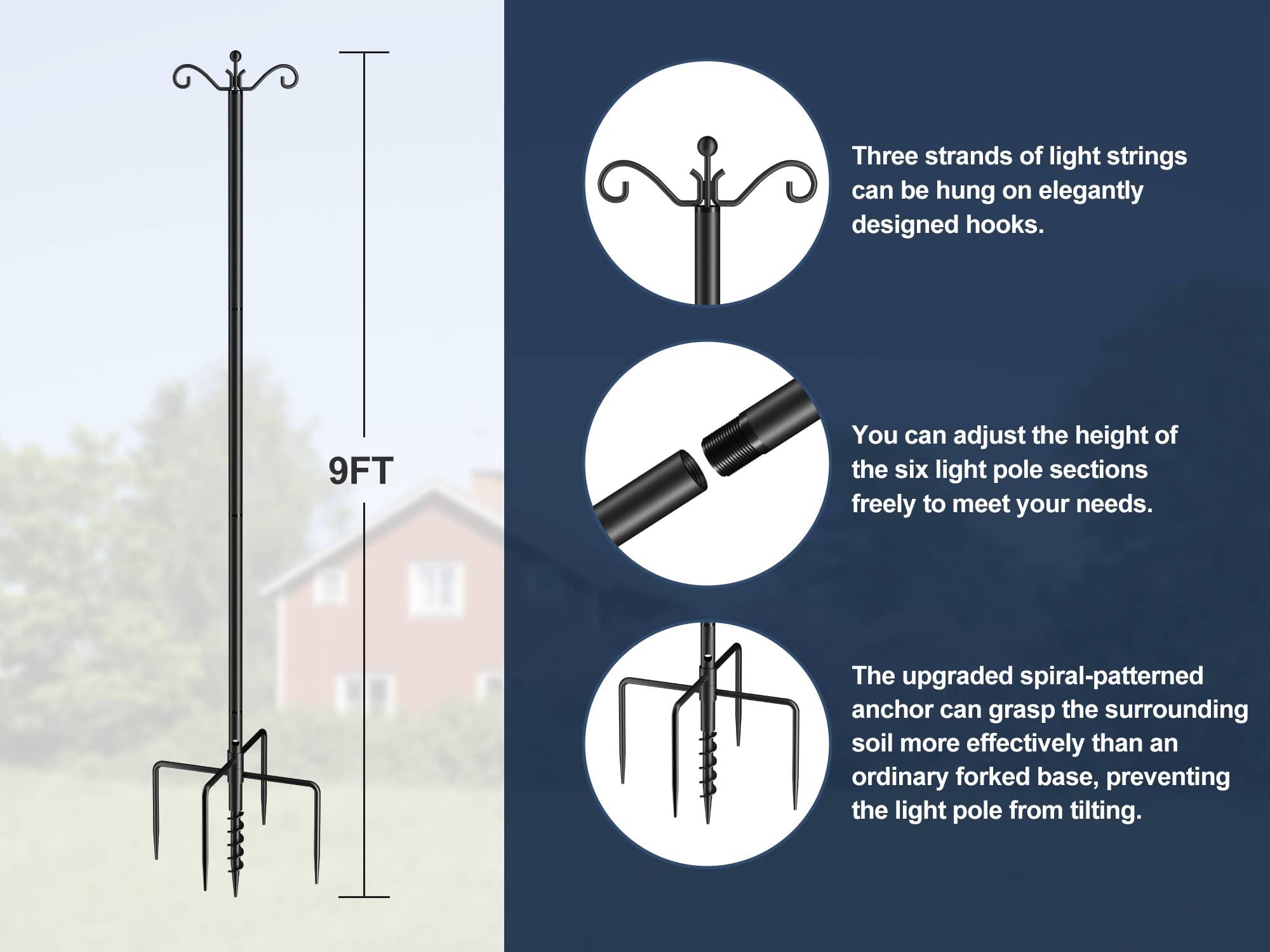 9FT

Three strands of light strings can be hung on elegantly designed hooks.

You can adjust the height of the six light pole sections freely to meet your needs.

The upgraded spiral-patterned anchor can grasp the surrounding soil more effectively than an ordinary forked base, preventing the light pole from tilting.