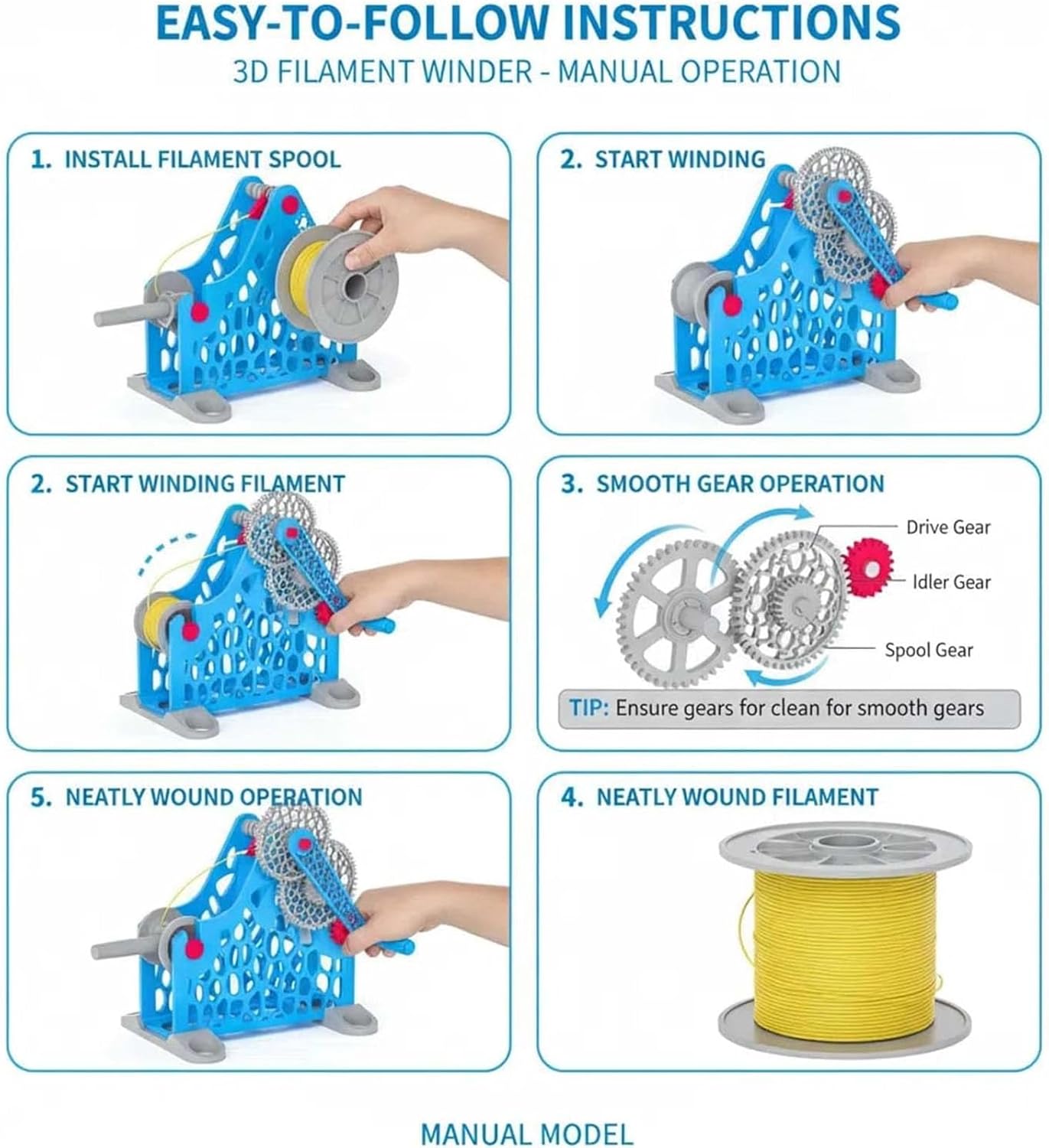 EASY-TO-FOLLOW INSTRUCTIONS
3D FILAMENT WINDER - MANUAL OPERATION

1. INSTALL FILAMENT SPOOL

2. START WINDING

2. START WINDING FILAMENT

3. SMOOTH GEAR OPERATION

Drive Gear

Idler Gear

Spool Gear

TIP: Ensure gears for clean for smooth gears

5. NEATLY WOUND OPERATION

4. NEATLY WOUND FILAMENT

MANUAL MODEL