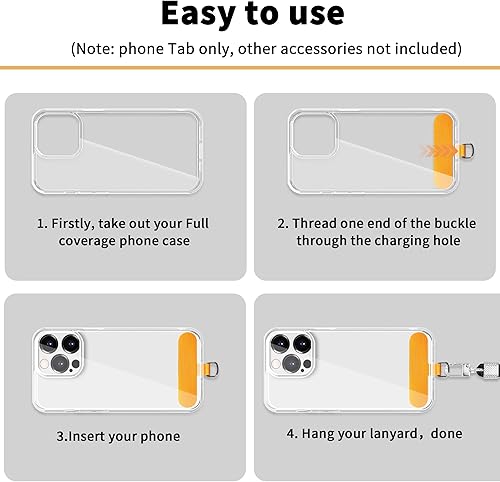 Easy to use

(Note: phone Tab only, other accessories not included)

1. Firstly, take out your Full coverage phone case

2. Thread one end of the buckle through the charging hole

3.Insert your phone

4. Hang your lanyard，done