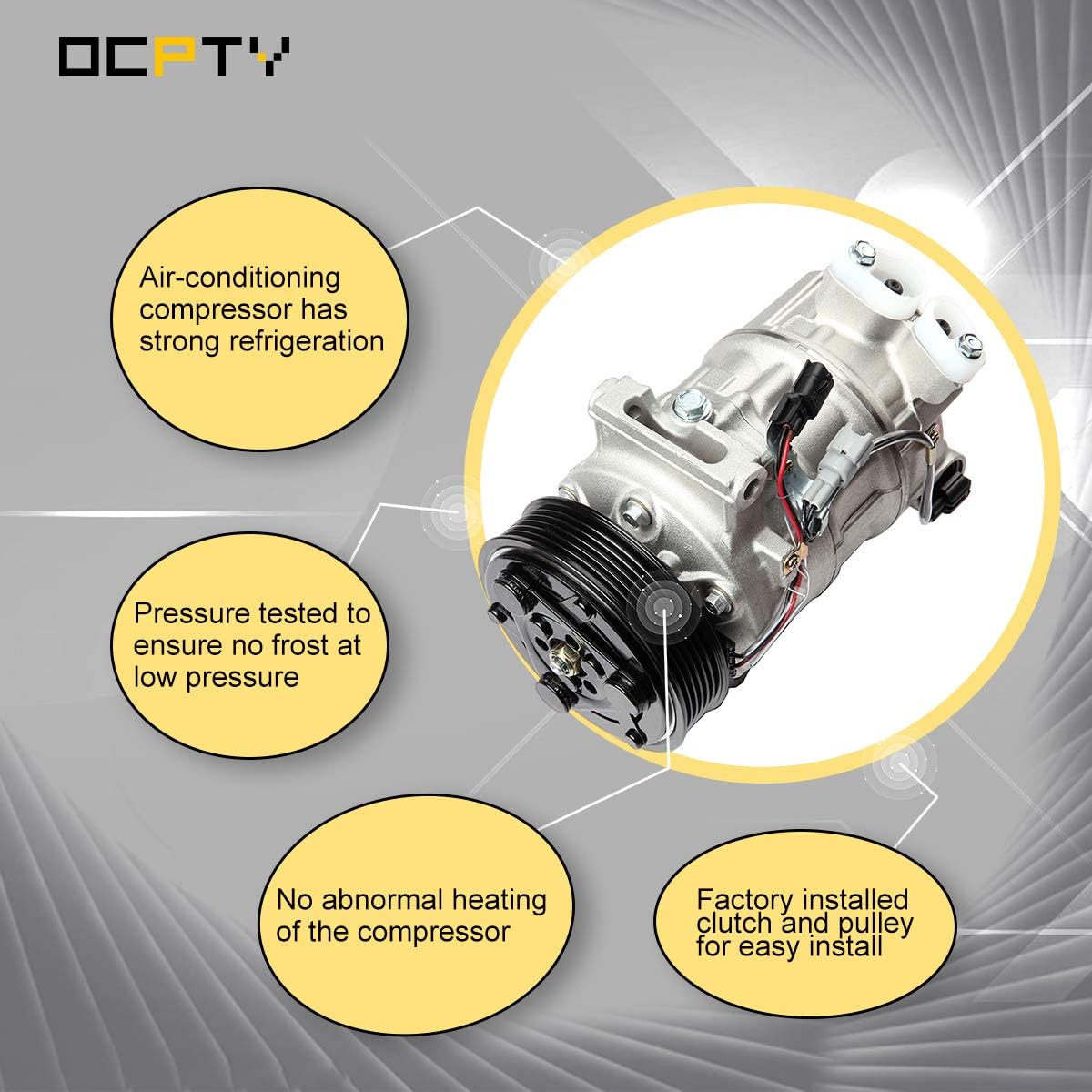 OCPTY

Air-conditioning compressor has strong refrigeration

Pressure tested to ensure no frost at low pressure

No abnormal heating of the compressor

Factory installed clutch and pulley for easy install