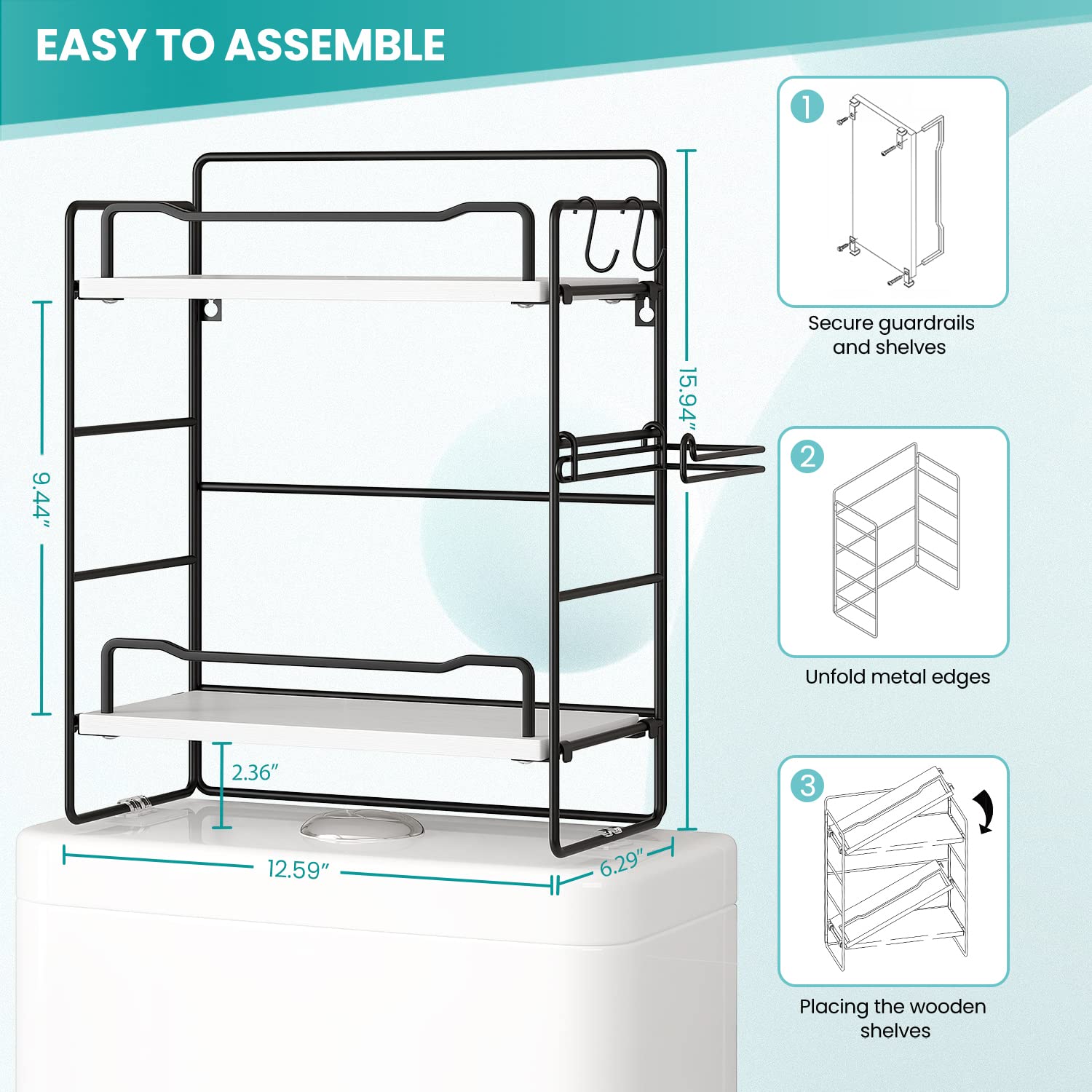 EASY TO ASSEMBLE

9.44"

15.94"

2.36"

12.59"

6.29"

1

Secure guardrails and shelves

2

Unfold metal edges

3

Placing the wooden shelves